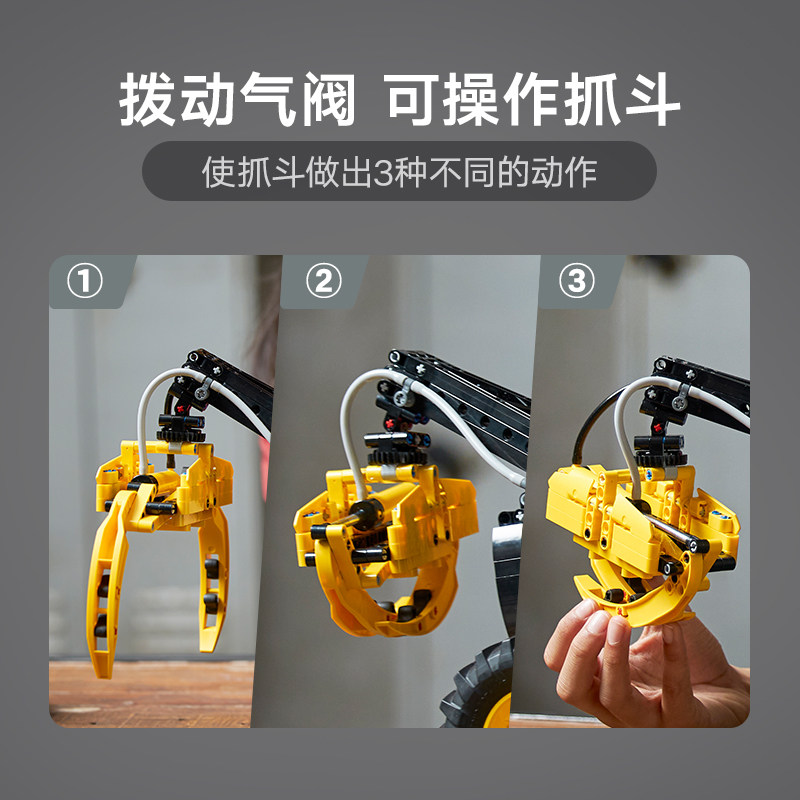 拨动气阀 可操作抓斗

使抓斗做出3种不同的动作

①

②

③