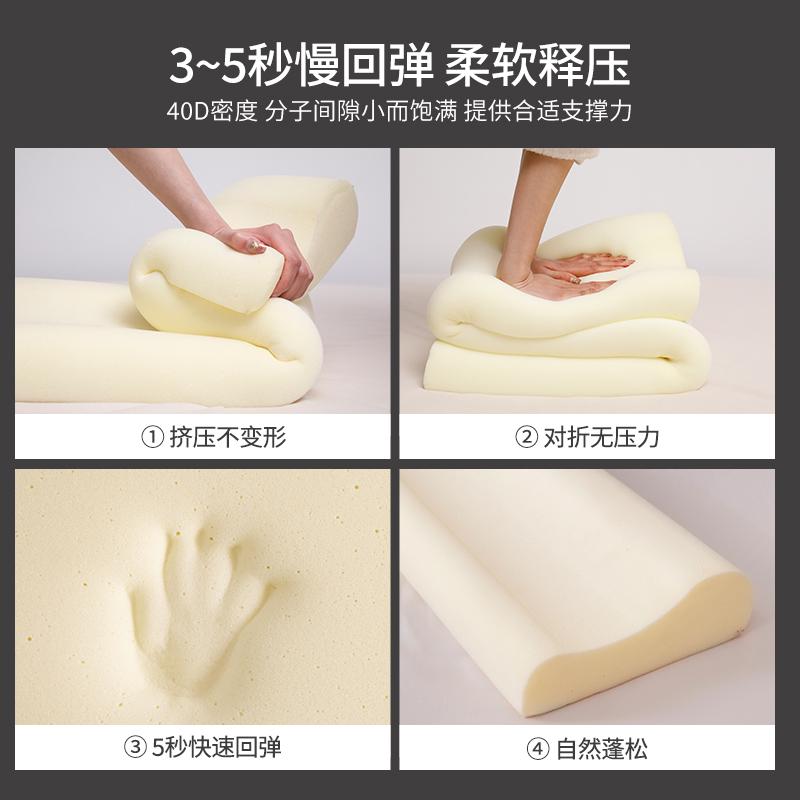 3~5秒慢回弹 柔软释压

40D密度 分子间隙小而饱满 提供合适支撑力

① 挤压不变形

② 对折无压力

③ 5秒快速回弹

④ 自然蓬松