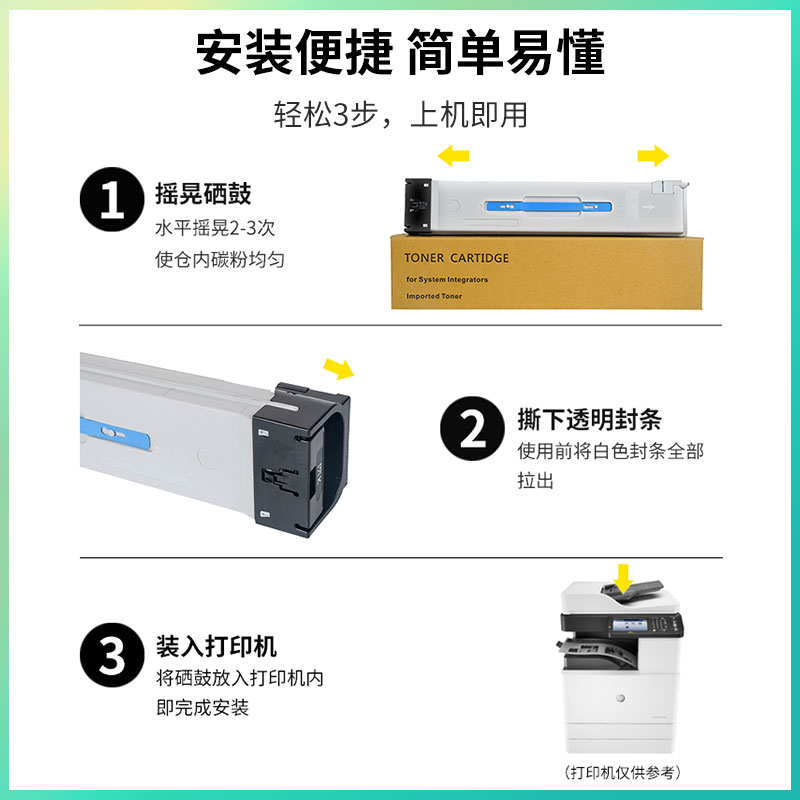 安装便捷 简单易懂

轻松3步，上机即用

1 摇晃硒鼓
水平摇晃2-3次
使仓内碳粉均匀

TONER CARTIDGE
for System Integrators
Imported Toner

2 撕下透明封条
使用前将白色封条全部拉出

3 装入打印机
将硒鼓放入打印机内
即完成安装

（打印机仅供参考）