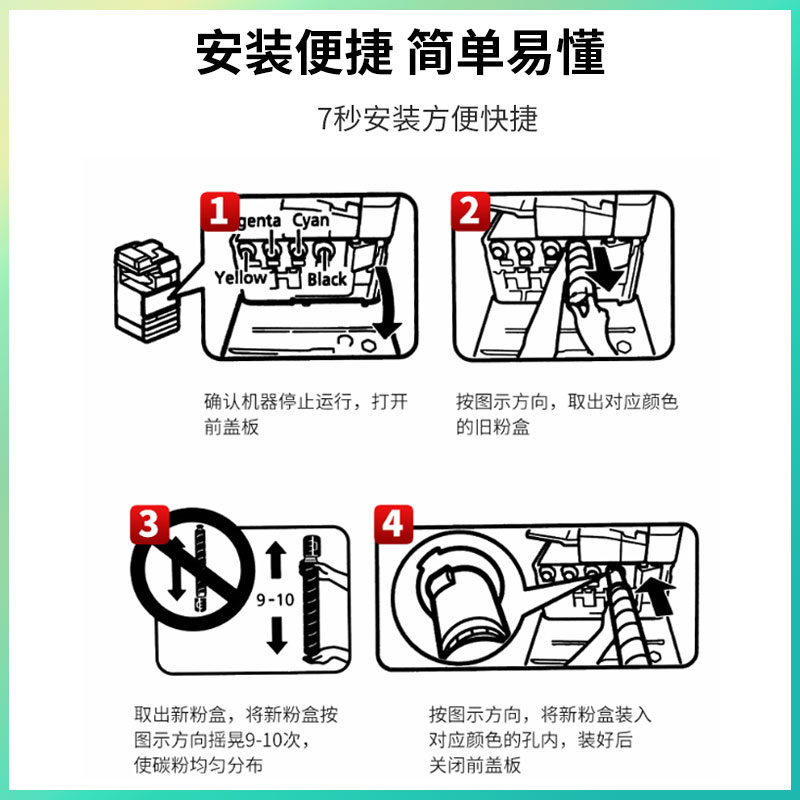 安装便捷 简单易懂

7秒安装方便快捷

1

genta Cyan

Yellow Black

确认机器停止运行，打开前盖板

2

按图示方向，取出对应颜色的旧粉盒

3

9-10

取出新粉盒，将新粉盒按图示方向摇晃9-10次，使碳粉均匀分布

4

按图示方向，将新粉盒装入对应颜色的孔内，装好后关闭前盖板