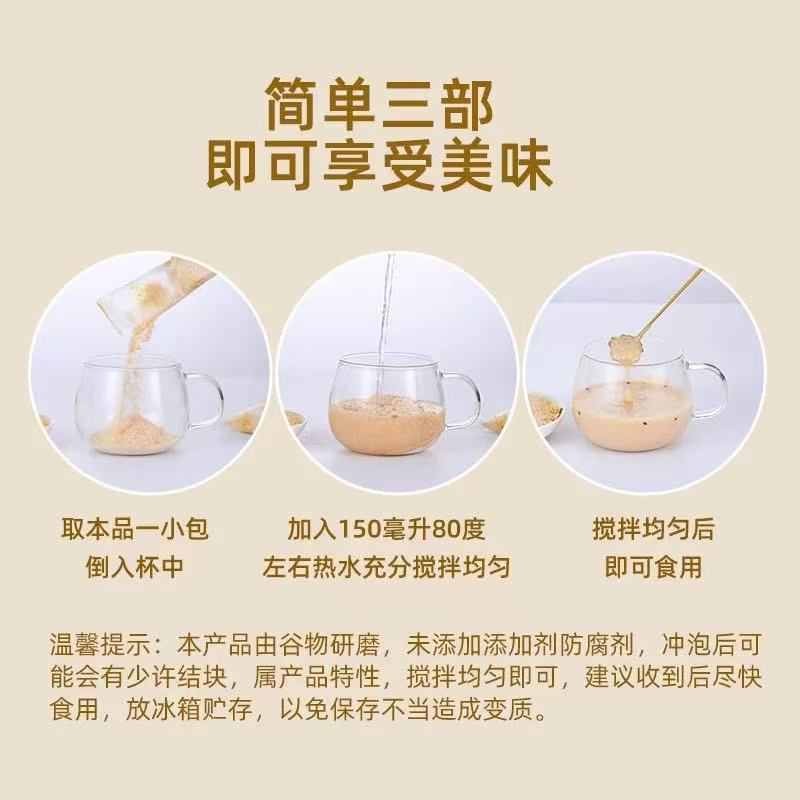 简单三部
即可享受美味

取本品一小包
倒入杯中

加入150毫升80度
左右热水充分搅拌均匀

搅拌均匀后
即可食用

温馨提示：本产品由谷物研磨，未添加添加剂防腐剂，冲泡后可能会有少许结块，属产品特性，搅拌均匀即可，建议收到后尽快食用，放冰箱贮存，以免保存不当造成变质。