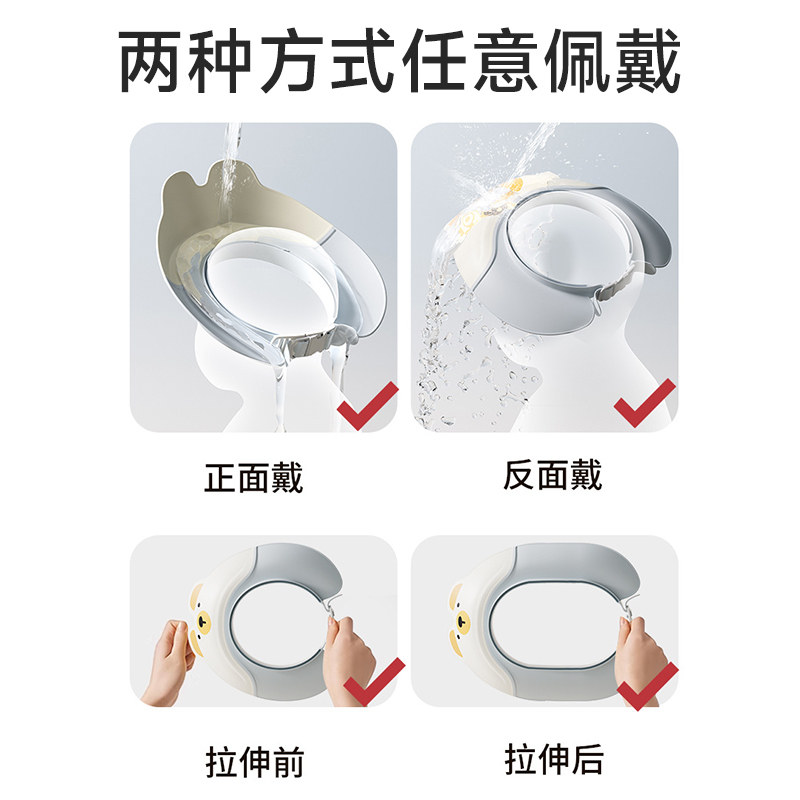 两种方式任意佩戴

正面戴

反面戴

拉伸前

拉伸后