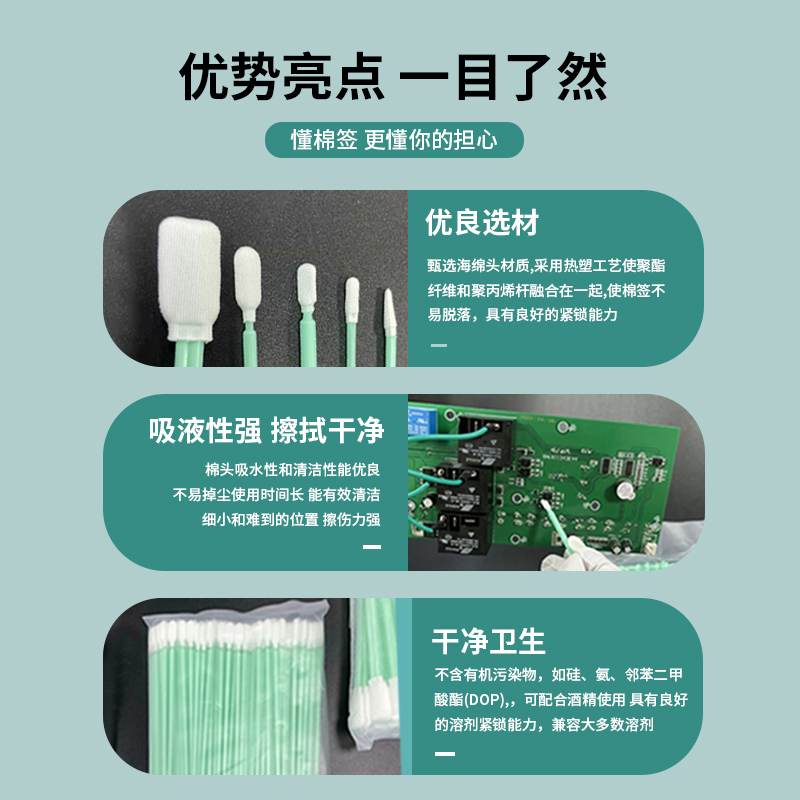 优势亮点 一目了然

懂棉签 更懂你的担心

优良选材

甄选海绵头材质,采用热塑工艺使聚酯纤维和聚丙烯杆融合在一起,使棉签不易脱落，具有良好的紧锁能力

吸液性强 擦拭干净

棉头吸水性和清洁性能优良
不易掉尘使用时间长 能有效清洁
细小和难到的位置 擦伤力强

干净卫生

不含有机污染物，如硅、氨、邻苯二甲酸酯(DOP),，可配合酒精使用 具有良好的溶剂紧锁能力，兼容大多数溶剂