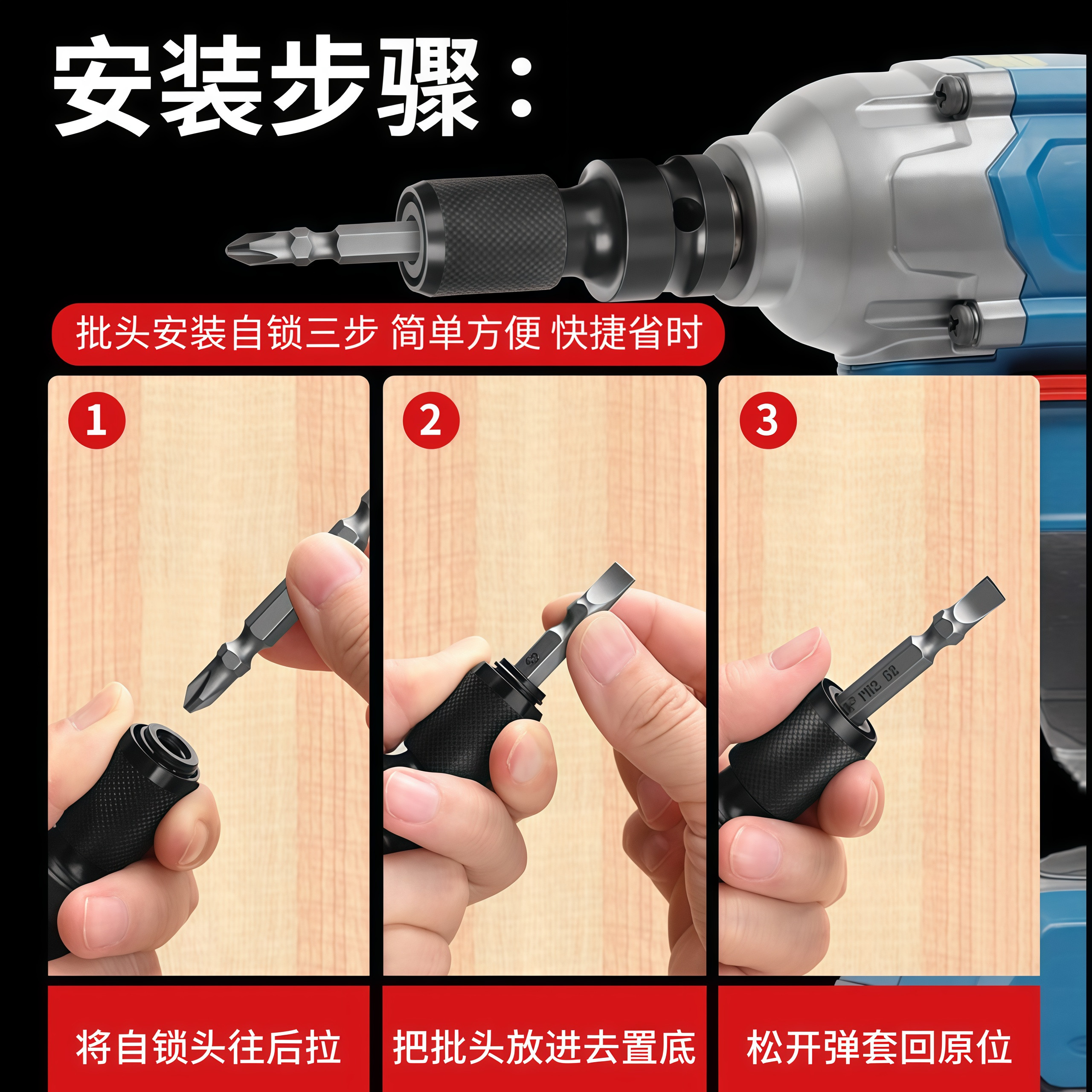 安装步骤：

批头安装自锁三步 简单方便 快捷省时

1

2

3

将自锁头往后拉

把批头放进去置底

松开弹套回原位