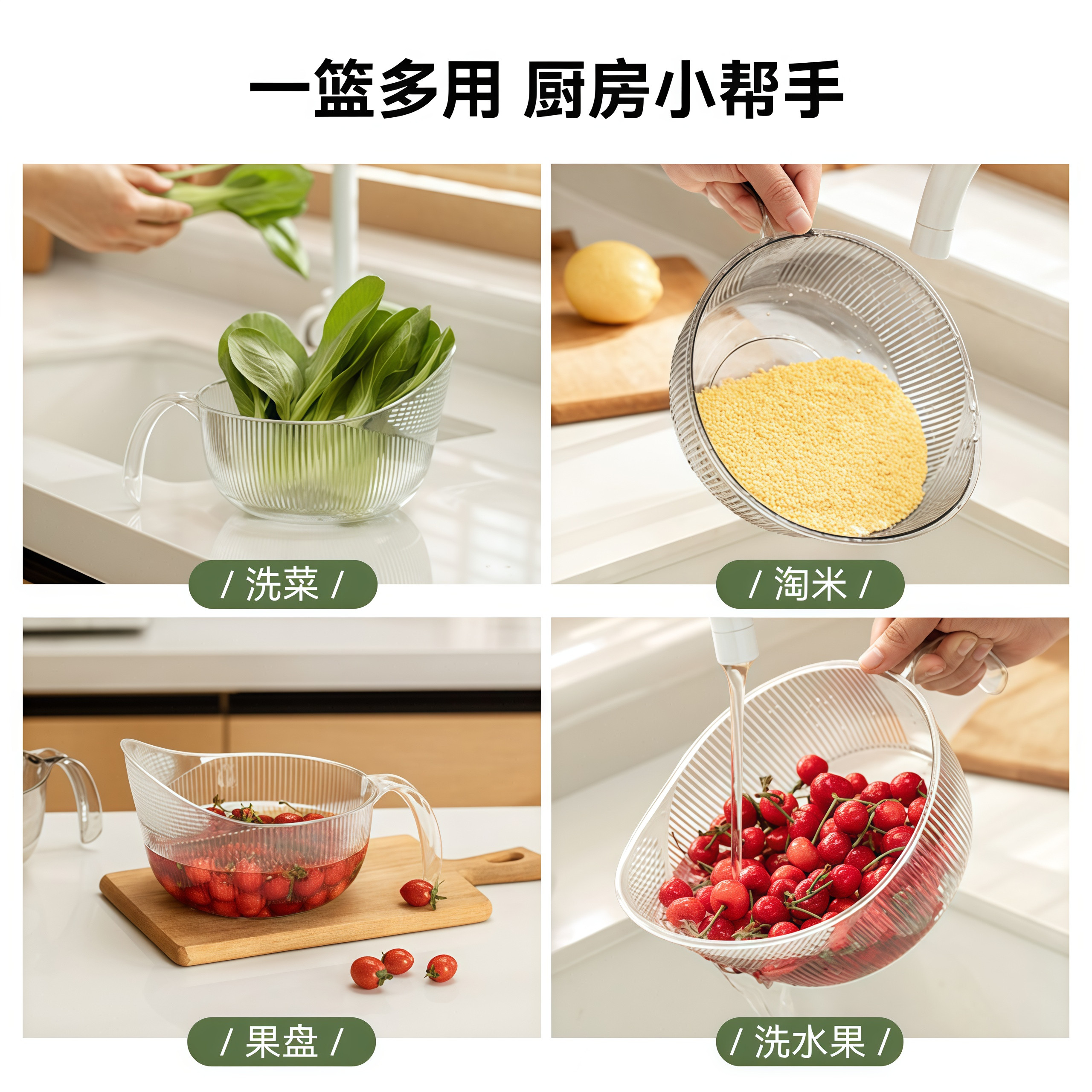 一篮多用 厨房小帮手

/ 洗菜 /

/ 淘米 /

/ 果盘 /

/ 洗水果 /