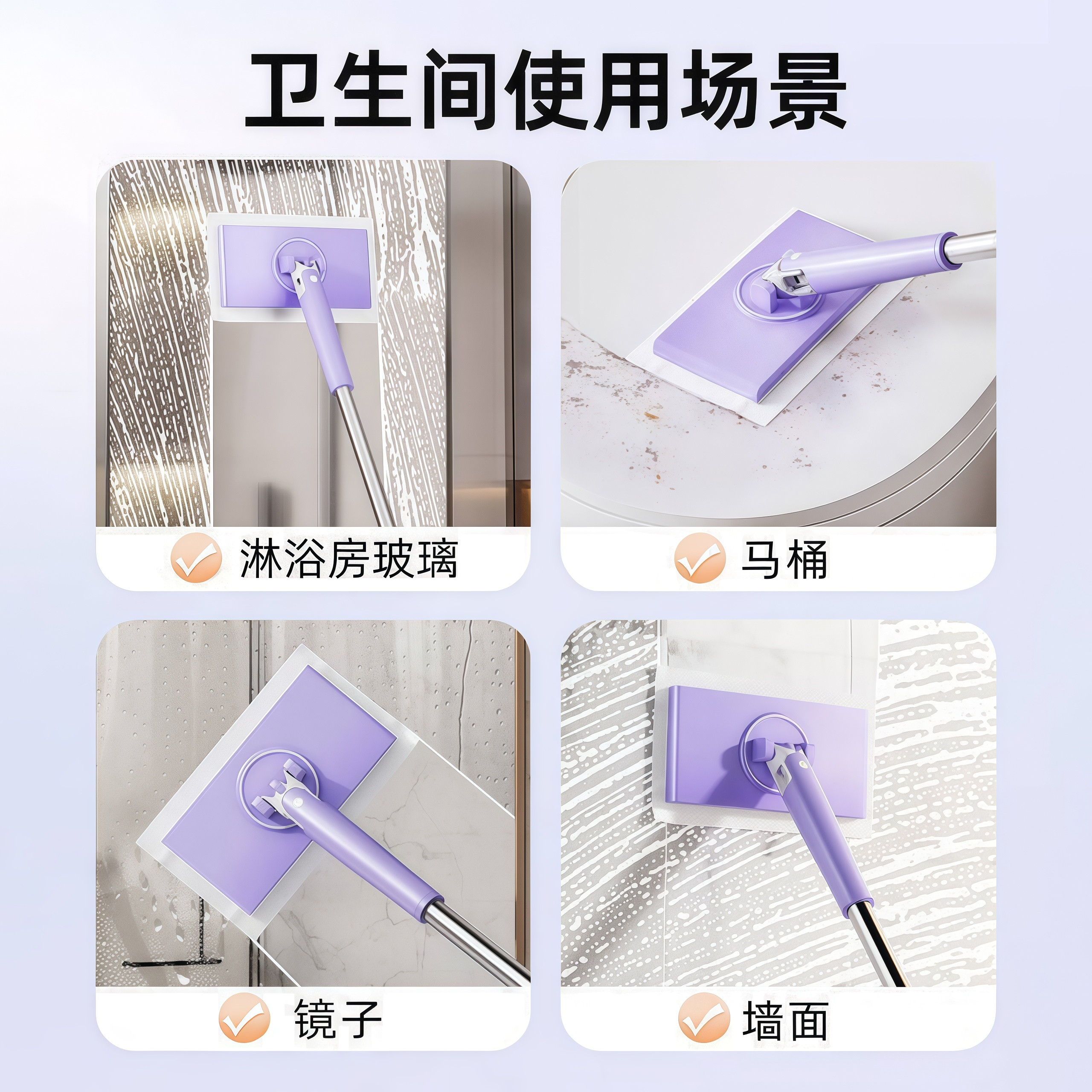 卫生间使用场景

淋浴房玻璃

马桶

镜子

墙面