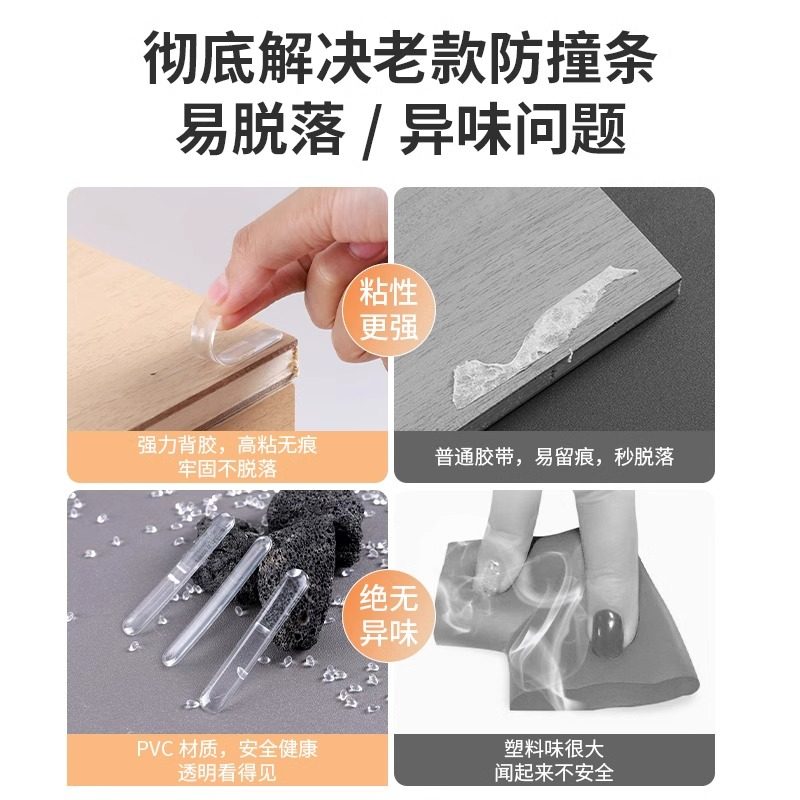 彻底解决老款防撞条
易脱落 / 异味问题

粘性更强

强力背胶，高粘无痕
牢固不脱落

普通胶带，易留痕，秒脱落

绝无异味

PVC 材质，安全健康
透明看得见

塑料味很大
闻起来不安全