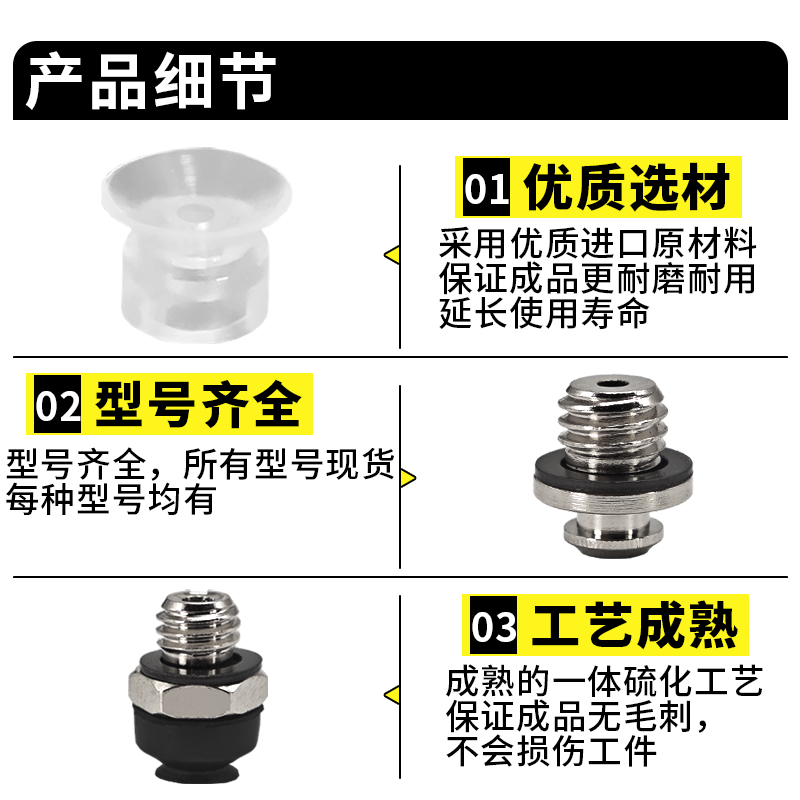 产品细节

01 优质选材

采用优质进口原材料
保证成品更耐磨耐用
延长使用寿命

02 型号齐全

型号齐全，所有型号现货
每种型号均有

03 工艺成熟

成熟的一体硫化工艺
保证成品无毛刺，
不会损伤工件