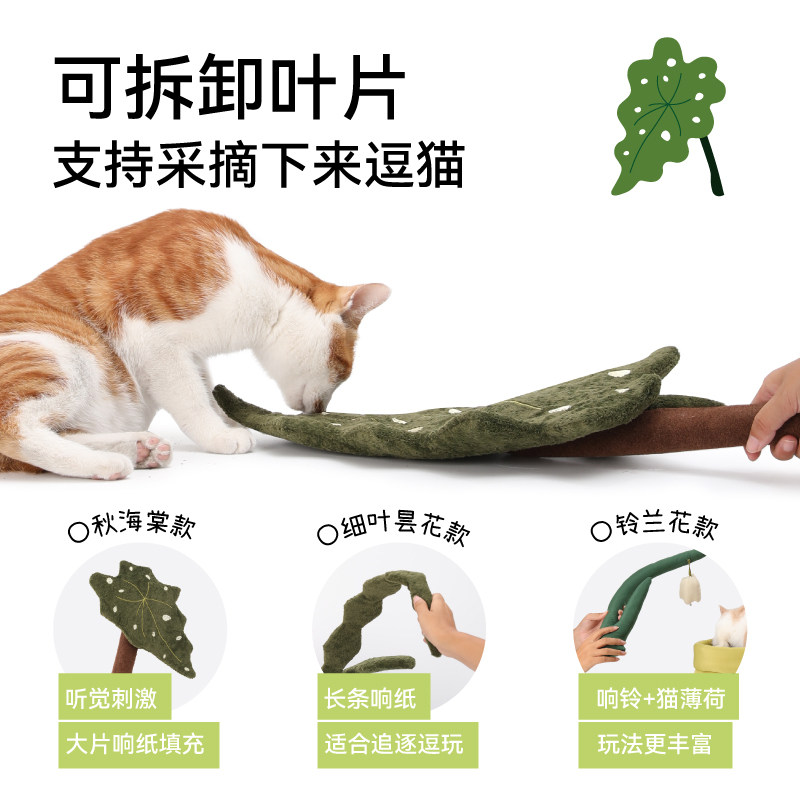 可拆卸叶片
支持采摘下来逗猫

○秋海棠款

听觉刺激
大片响纸填充

○细叶昙花款

长条响纸
适合追逐逗玩

○铃兰花款

响铃+猫薄荷
玩法更丰富