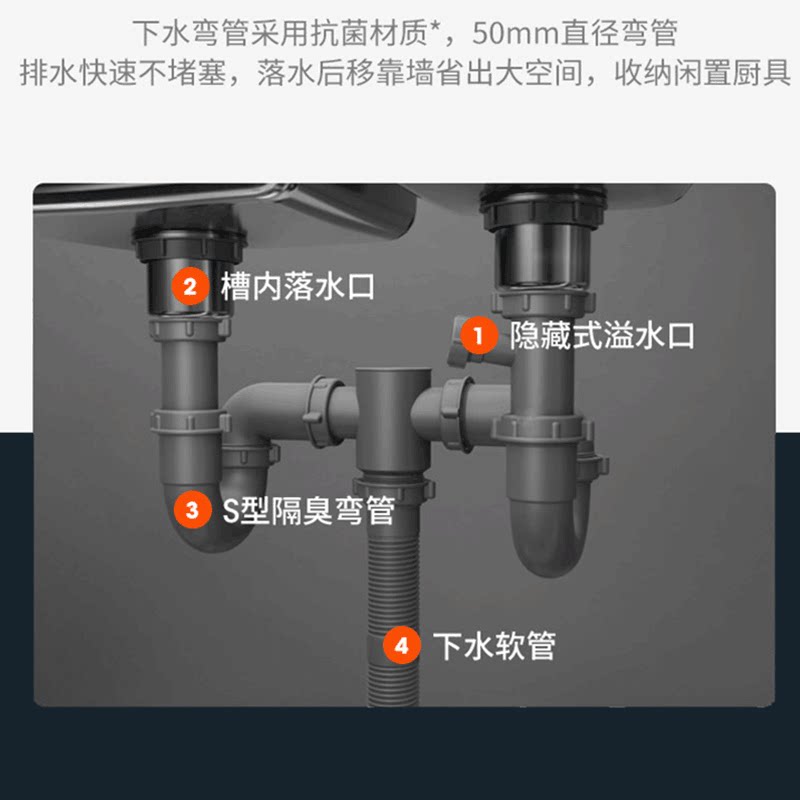 下水弯管采用抗菌材质*，50mm直径弯管
排水快速不堵塞，落水后移靠墙省出大空间，收纳闲置厨具

2 槽内落水口

1 隐藏式溢水口

3 S型隔臭弯管

4 下水软管