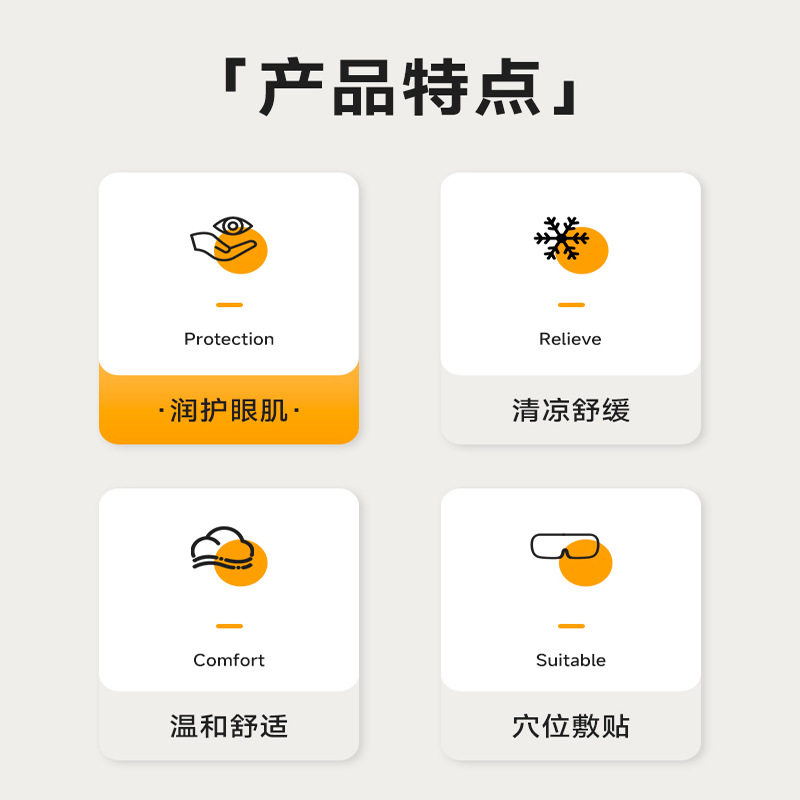 「产品特点」

Protection

·润护眼肌·

Relieve

清凉舒缓

Comfort

温和舒适

Suitable

穴位敷贴