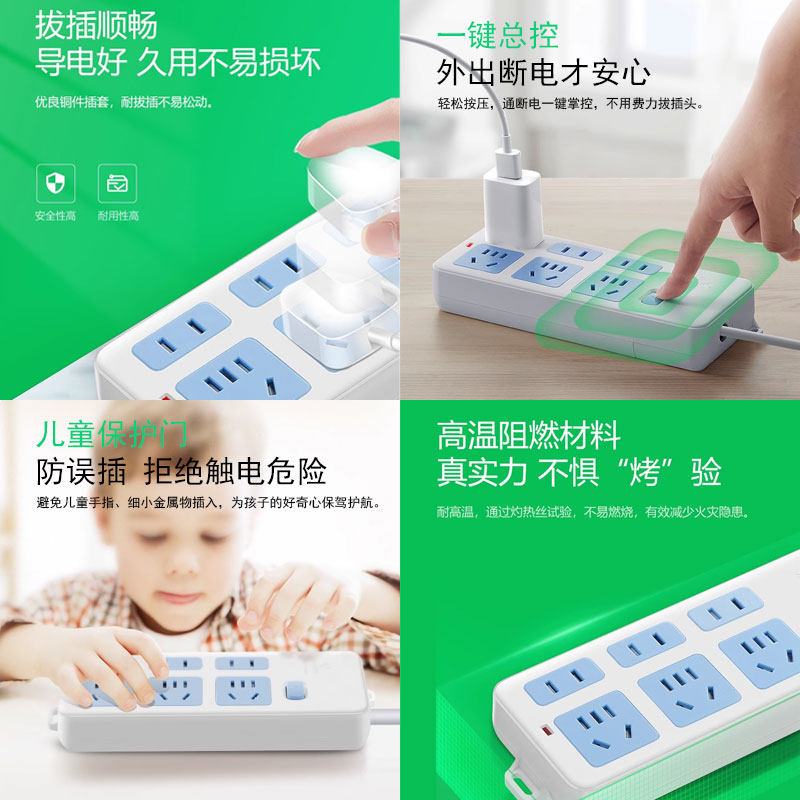 拔插顺畅
导电好 久用不易损坏

优良铜件插套，耐拔插不易松动。

安全性高

耐用性高

一键总控
外出断电才安心

轻松按压，通断电一键掌控，不用费力拔插头。

儿童保护门
防误插 拒绝触电危险

避免儿童手指、细小金属物插入，为孩子的好奇心保驾护航。

高温阻燃材料
真实力 不惧“烤”验

耐高温，通过灼热丝试验，不易燃烧，有效减少火灾隐患。