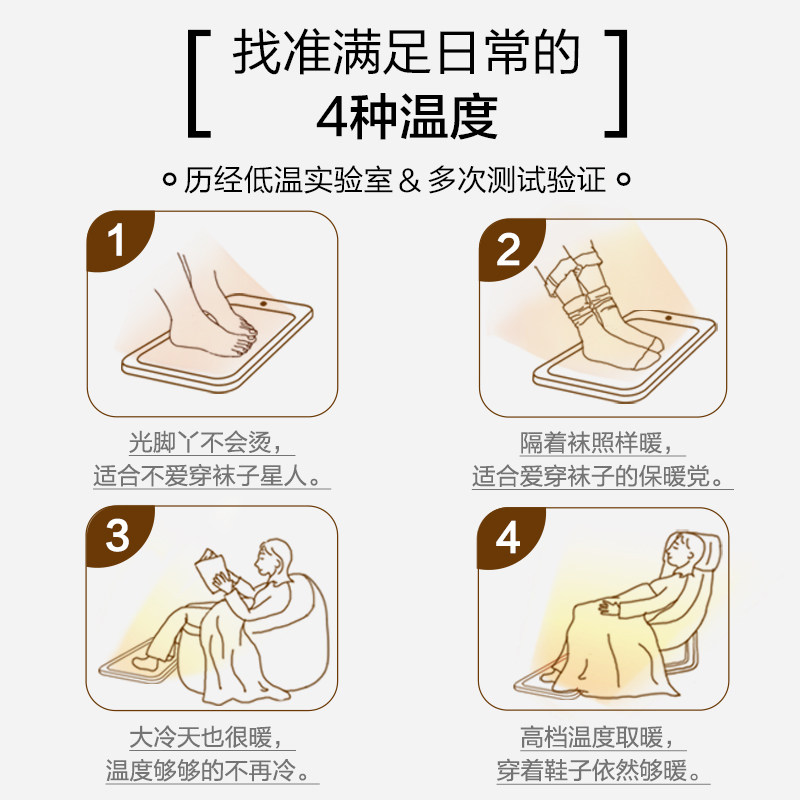 [ 找准满足日常的 4种温度 ]

历经低温实验室 & 多次测试验证

1

光脚丫不会烫，
适合不爱穿袜子星人。

2

隔着袜照样暖，
适合爱穿袜子的保暖党。

3

大冷天也很暖，
温度够够的不再冷。

4

高档温度取暖，
穿着鞋子依然够暖。