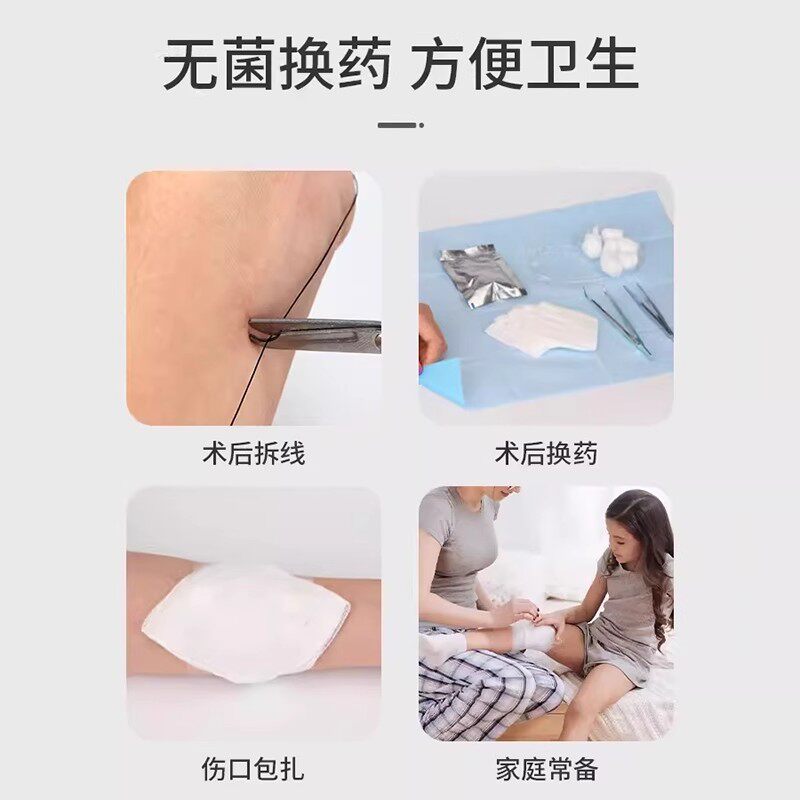 无菌换药 方便卫生

术后拆线

术后换药

伤口包扎

家庭常备