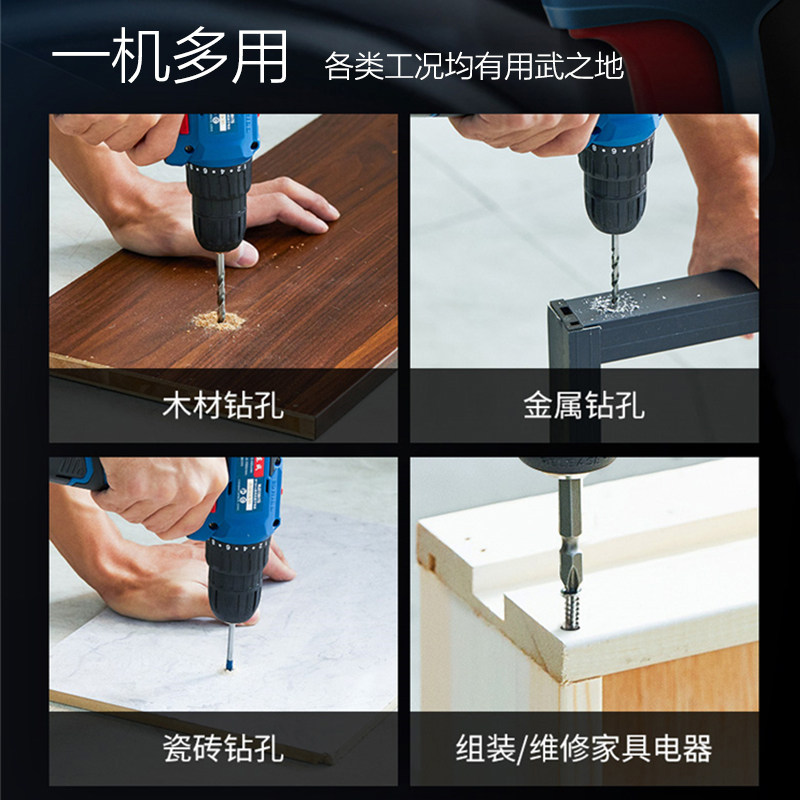 一机多用 各类工况均有用武之地

木材钻孔

金属钻孔

瓷砖钻孔

组装/维修家具电器