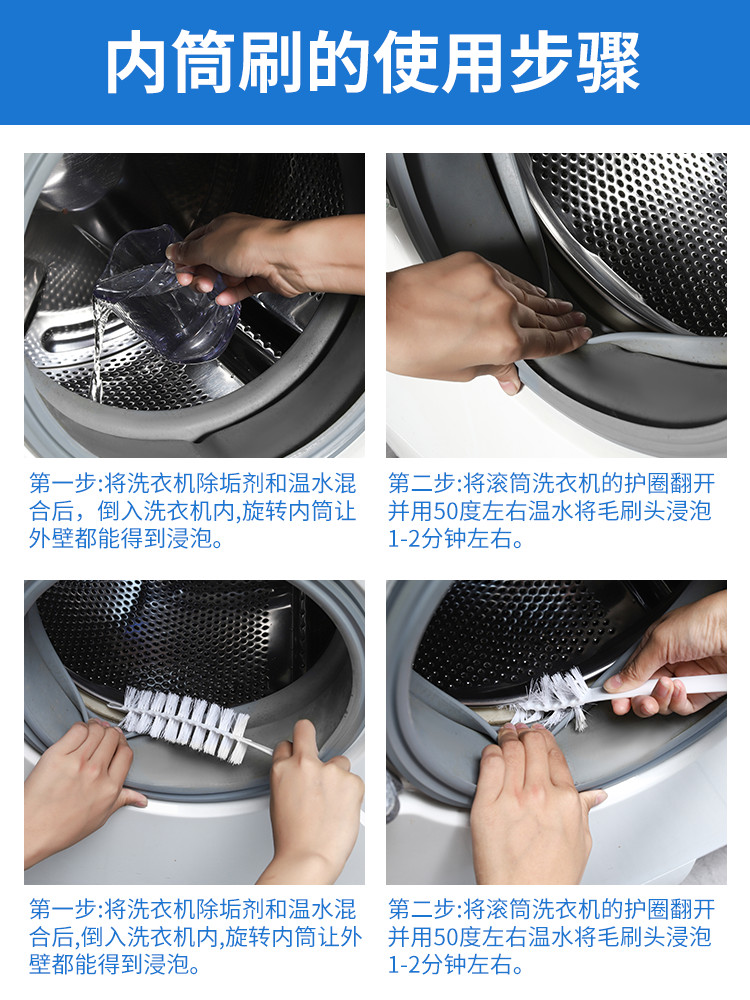 内筒刷的使用步骤

第一步:将洗衣机除垢剂和温水混合后，倒入洗衣机内,旋转内筒让外壁都能得到浸泡。

第二步:将滚筒洗衣机的护圈翻开并用50度左右温水将毛刷头浸泡1-2分钟左右。

第一步:将洗衣机除垢剂和温水混合后,倒入洗衣机内,旋转内筒让外壁都能得到浸泡。

第二步:将滚筒洗衣机的护圈翻开并用50度左右温水将毛刷头浸泡1-2分钟左右。