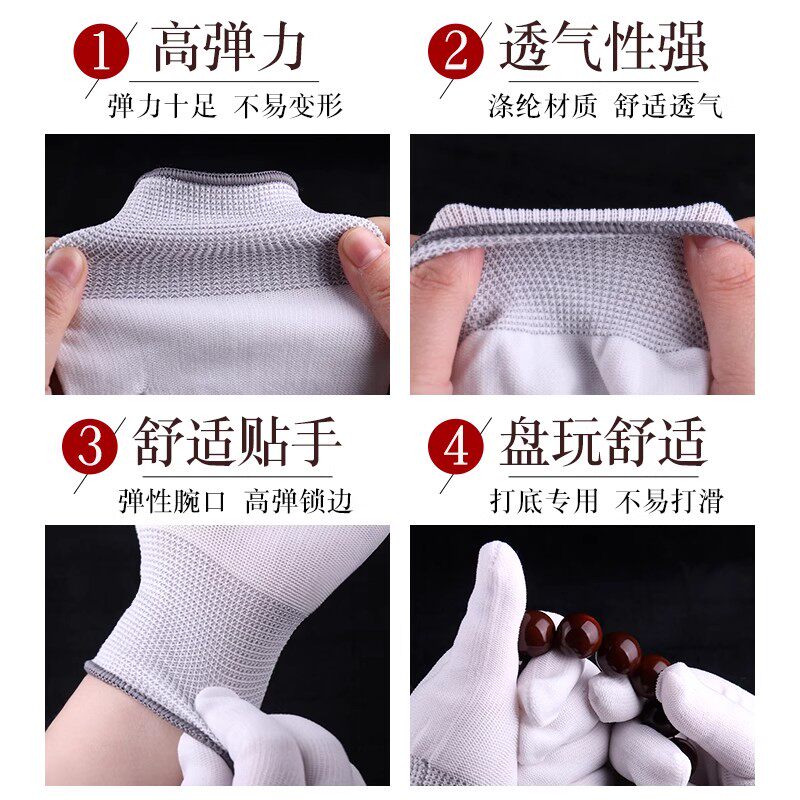 1 高弹力
弹力十足 不易变形

2 透气性强
涤纶材质 舒适透气

3 舒适贴手
弹性腕口 高弹锁边

4 盘玩舒适
打底专用 不易打滑