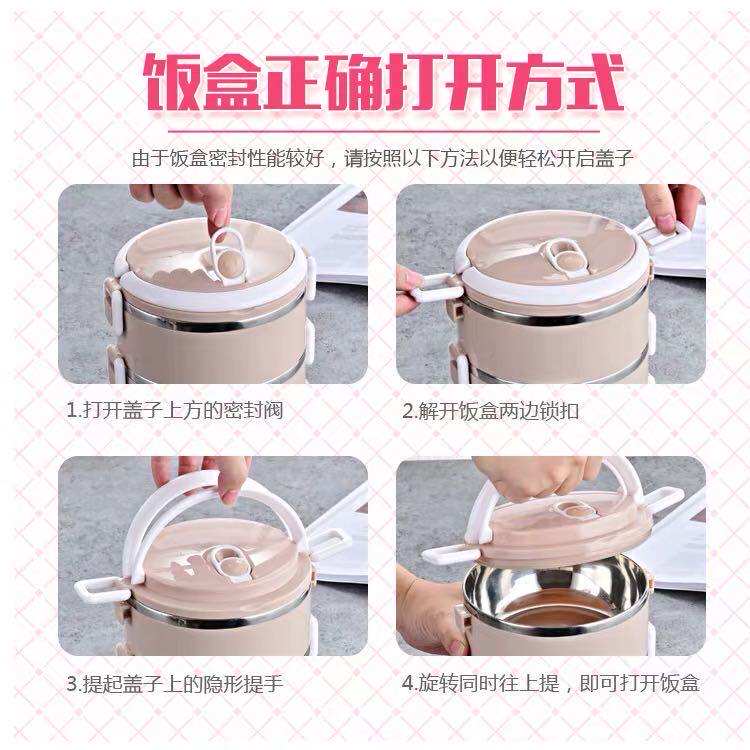 饭盒正确打开方式

由于饭盒密封性能较好，请按照以下方法以便轻松开启盖子

1.打开盖子上方的密封阀

2.解开饭盒两边锁扣

3.提起盖子上的隐形提手

4.旋转同时往上提，即可打开饭盒