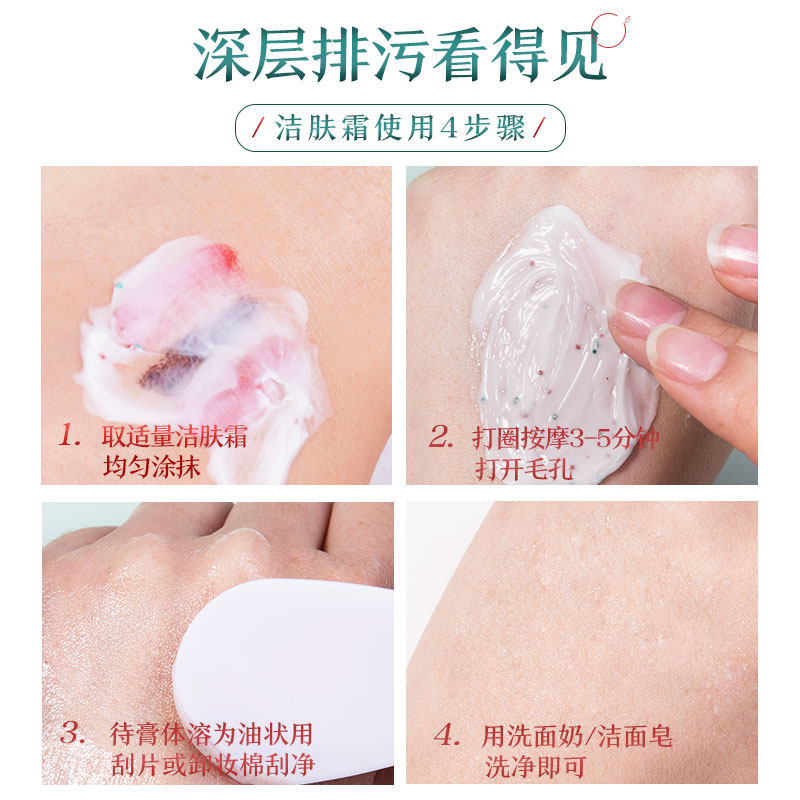 深层排污看得见

/ 洁肤霜使用4步骤 /

1. 取适量洁肤霜 均匀涂抹

2. 打圈按摩3-5分钟 打开毛孔

3. 待膏体溶为油状用 刮片或卸妆棉刮净

4. 用洗面奶/洁面皂 洗净即可