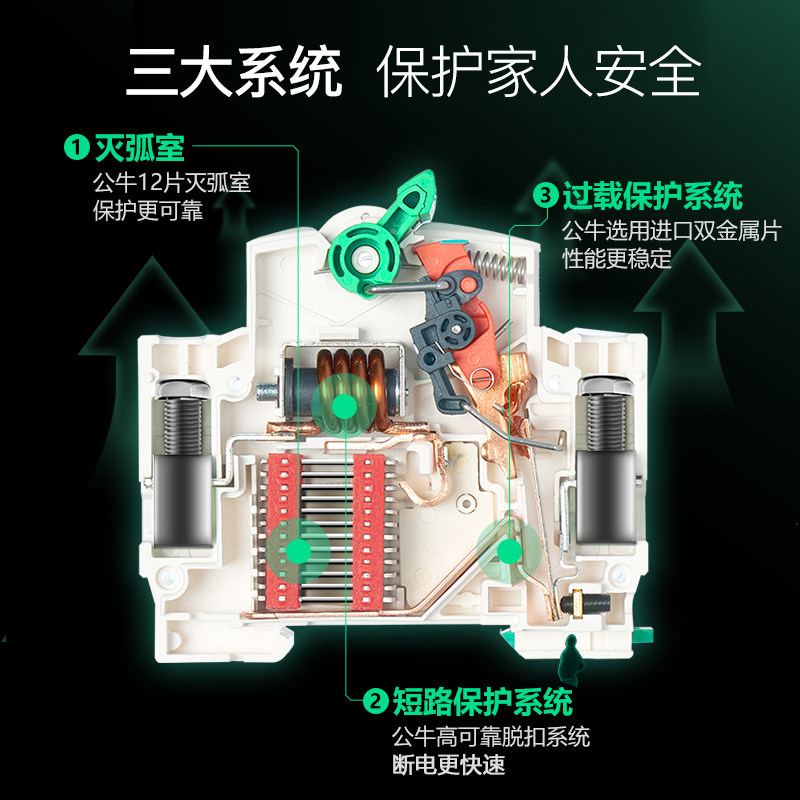 三大系统 保护家人安全

1 灭弧室
公牛12片灭弧室
保护更可靠

3 过载保护系统
公牛选用进口双金属片
性能更稳定

2 短路保护系统
公牛高可靠脱扣系统
断电更快速