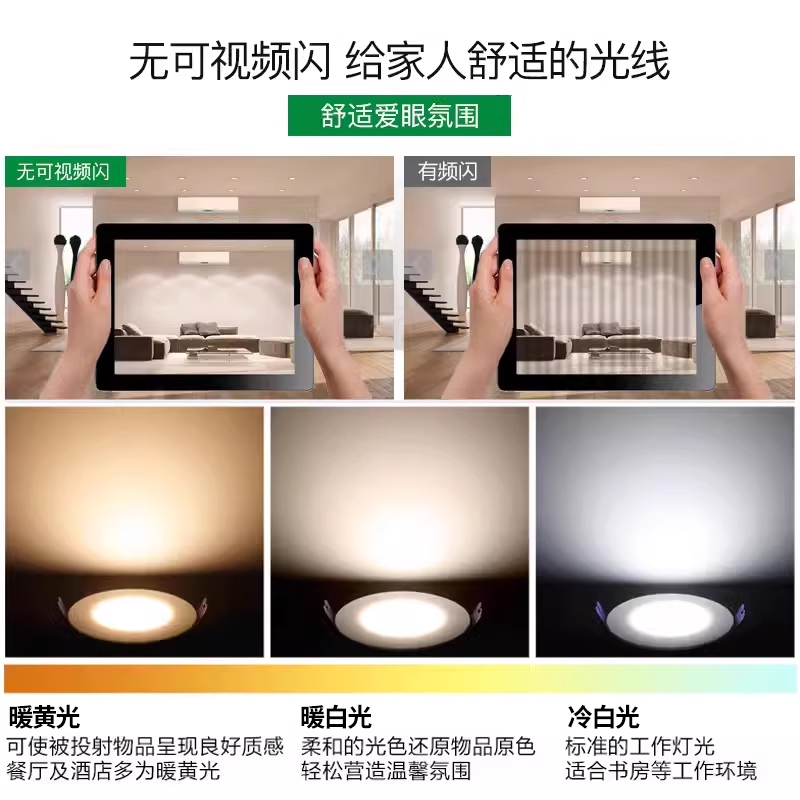 无可视频闪 给家人舒适的光线

舒适爱眼氛围

无可视频闪

有频闪

暖黄光
可使被投射物品呈现良好质感
餐厅及酒店多为暖黄光

暖白光
柔和的光色还原物品原色
轻松营造温馨氛围

冷白光
标准的工作灯光
适合书房等工作环境