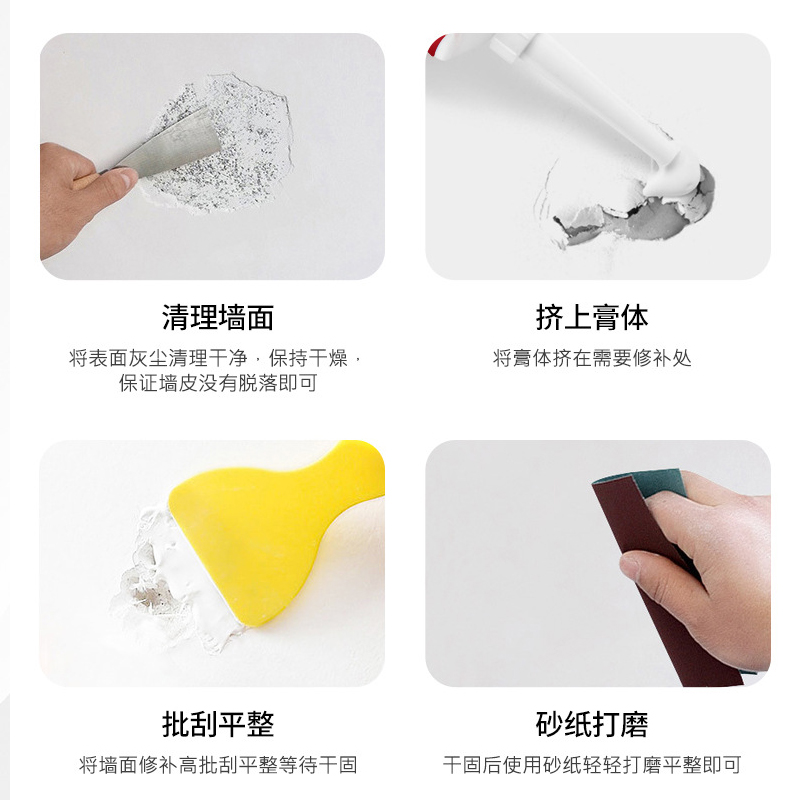 清理墙面

将表面灰尘清理干净，保持干燥，保证墙皮没有脱落即可

挤上膏体

将膏体挤在需要修补处

批刮平整

将墙面修补高批刮平整等待干固

砂纸打磨

干固后使用砂纸轻轻打磨平整即可