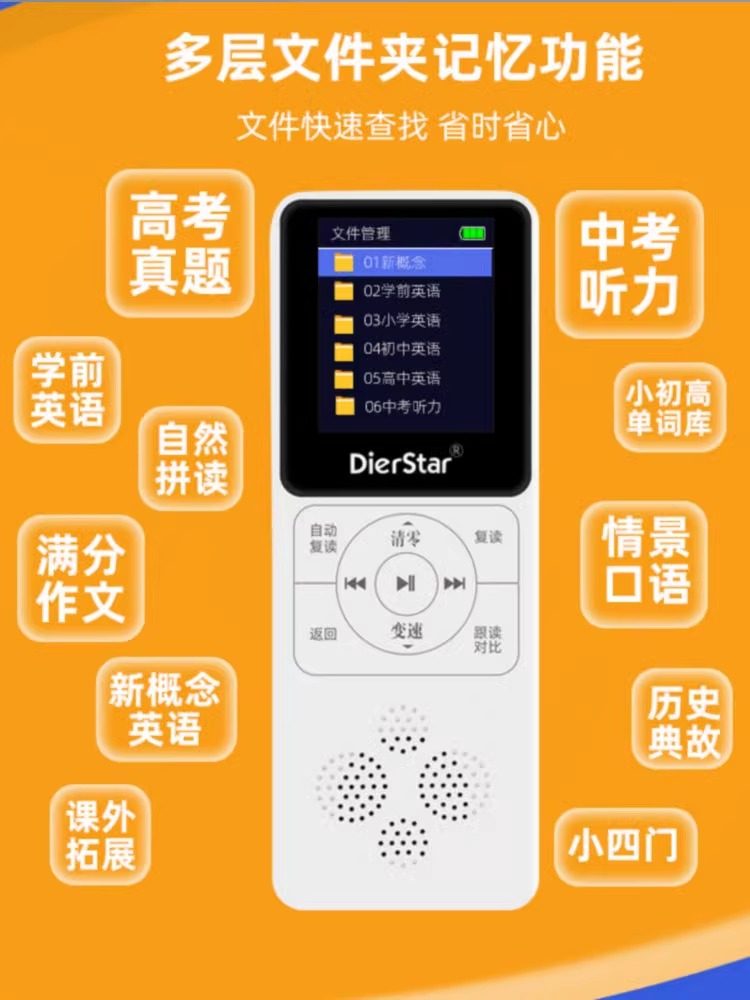 多层文件夹记忆功能

文件快速查找 省时省心

高考真题

学前英语

自然拼读

满分作文

新概念英语

课外拓展

文件管理

01新概念

02学前英语

03小学英语

04初中英语

05高中英语

06中考听力

DierStar®

自动复读

清零

复读

返回

变速

跟读对比

中考听力

小初高单词库

情景口语

历史典故

小四门