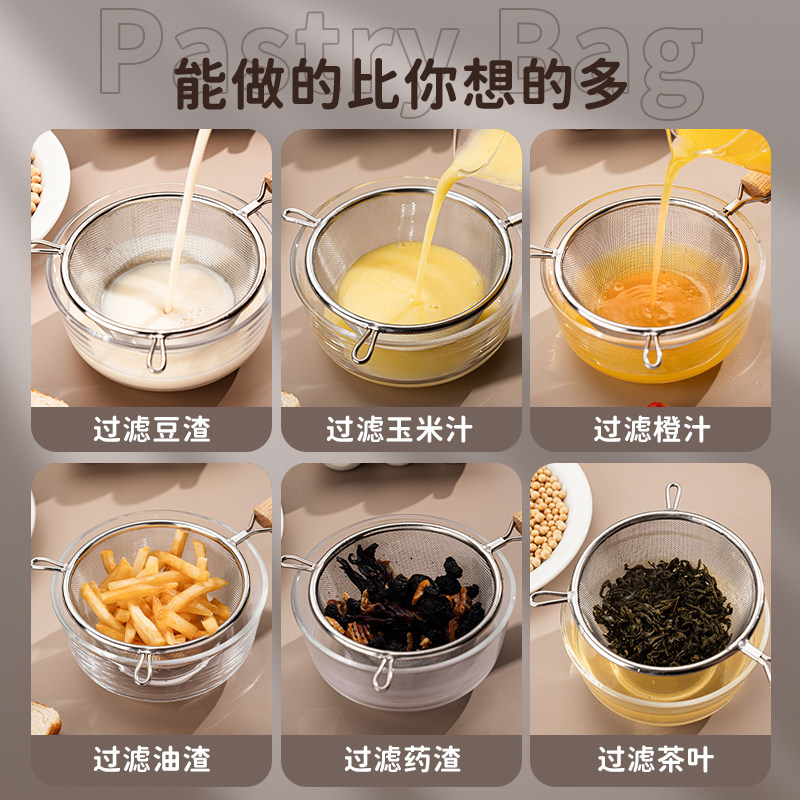 Pastry Bag
能做的比你想的多

过滤豆渣

过滤玉米汁

过滤橙汁

过滤油渣

过滤药渣

过滤茶叶