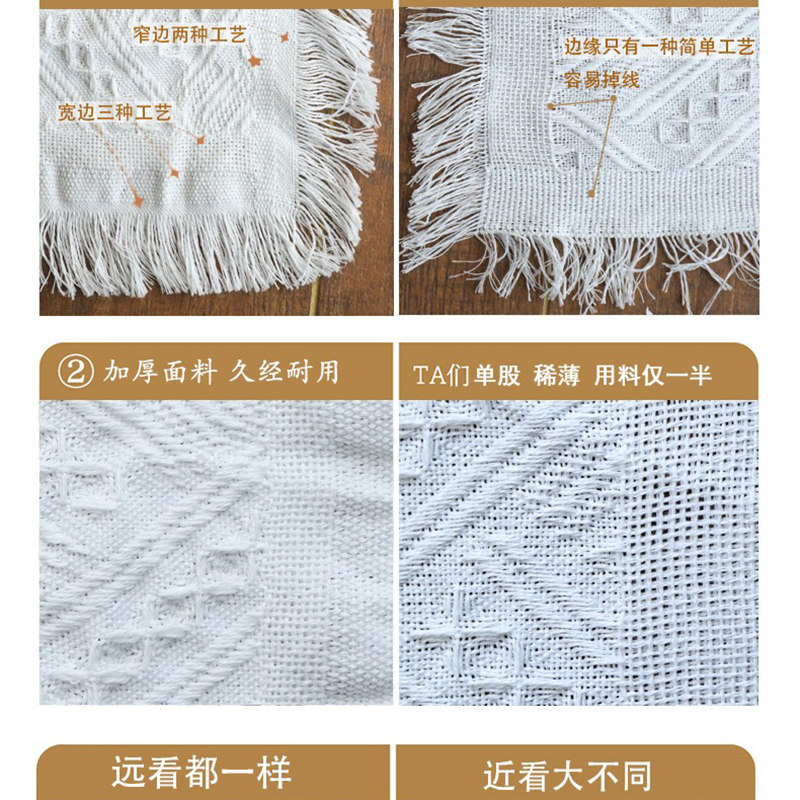 窄边两种工艺

宽边三种工艺

边缘只有一种简单工艺
容易掉线

② 加厚面料 久经耐用

TA们单股 稀薄 用料仅一半

远看都一样

近看大不同