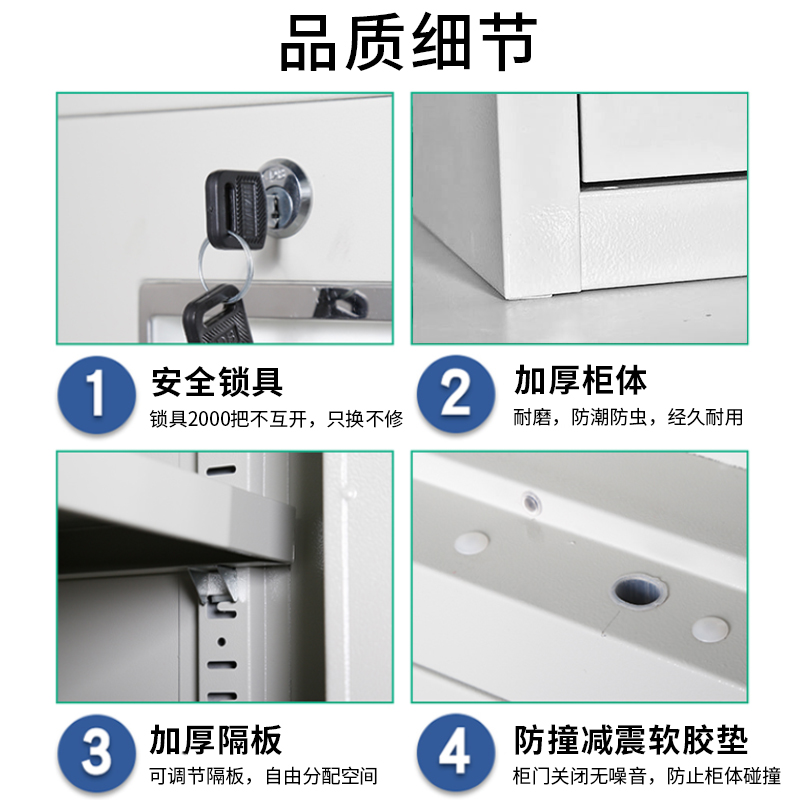 品质细节

1
安全锁具
锁具2000把不互开，只换不修

2
加厚柜体
耐磨，防潮防虫，经久耐用

3
加厚隔板
可调节隔板，自由分配空间

4
防撞减震软胶垫
柜门关闭无噪音，防止柜体碰撞