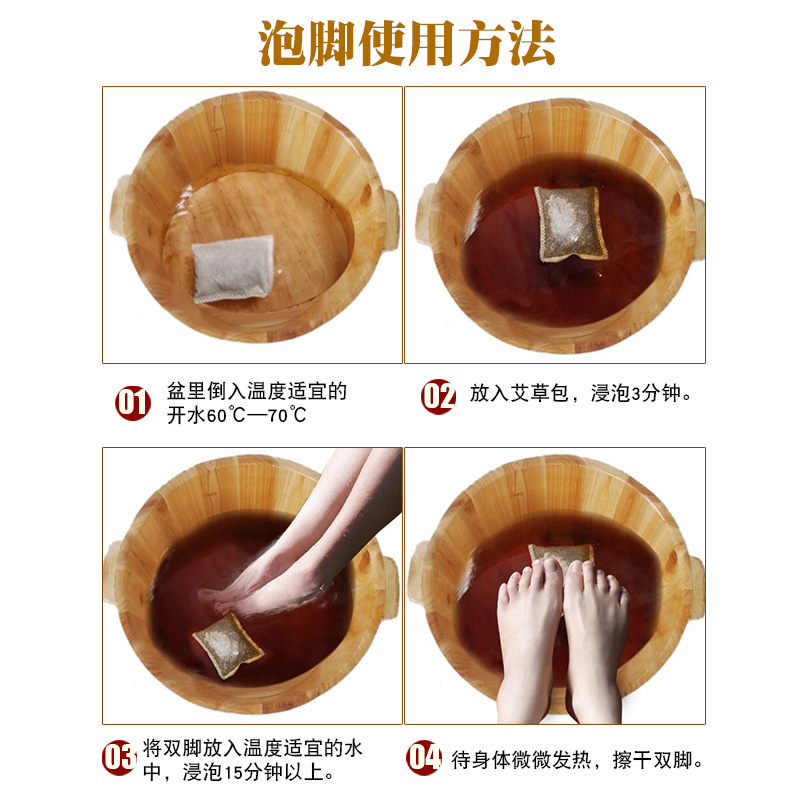 泡脚使用方法

01 盆里倒入温度适宜的开水60℃—70℃

02 放入艾草包，浸泡3分钟。

03 将双脚放入温度适宜的水中，浸泡15分钟以上。

04 待身体微微发热，擦干双脚。