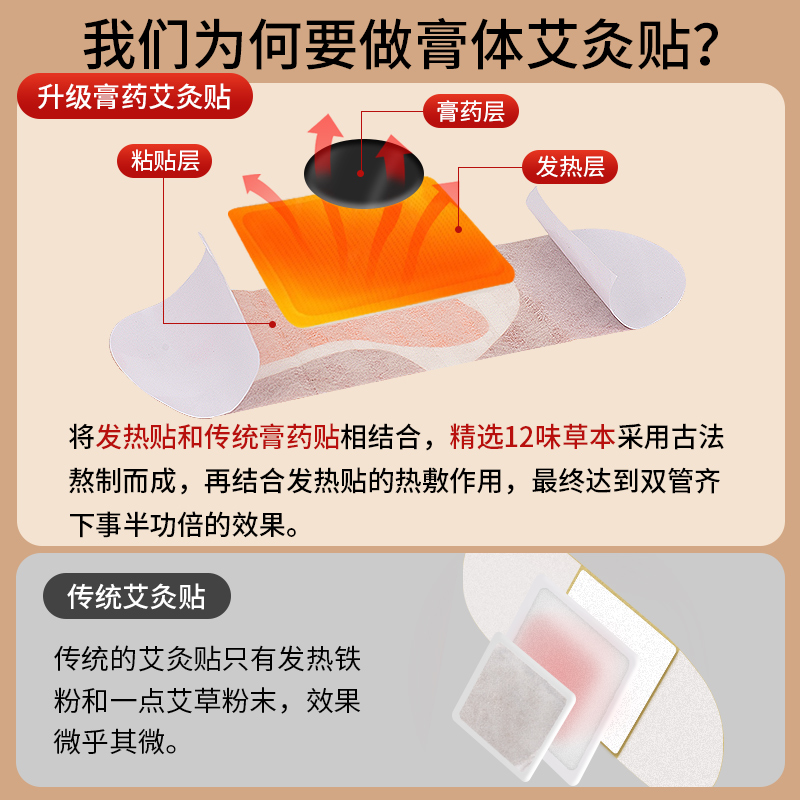 我们为何要做膏体艾灸贴?

升级膏药艾灸贴

膏药层

粘贴层

发热层

将发热贴和传统膏药贴相结合，精选12味草本采用古法熬制而成，再结合发热贴的热敷作用，最终达到双管齐下事半功倍的效果。

传统艾灸贴

传统的艾灸贴只有发热铁粉和一点艾草粉末，效果微乎其微。