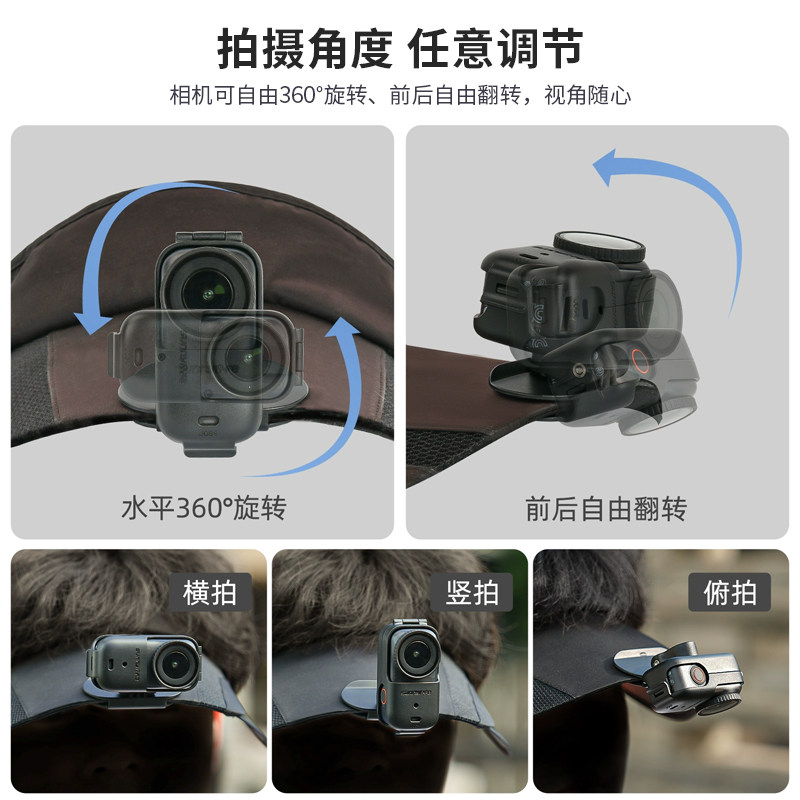 拍摄角度 任意调节

相机可自由360°旋转、前后自由翻转，视角随心

水平360°旋转

前后自由翻转

横拍

竖拍

俯拍