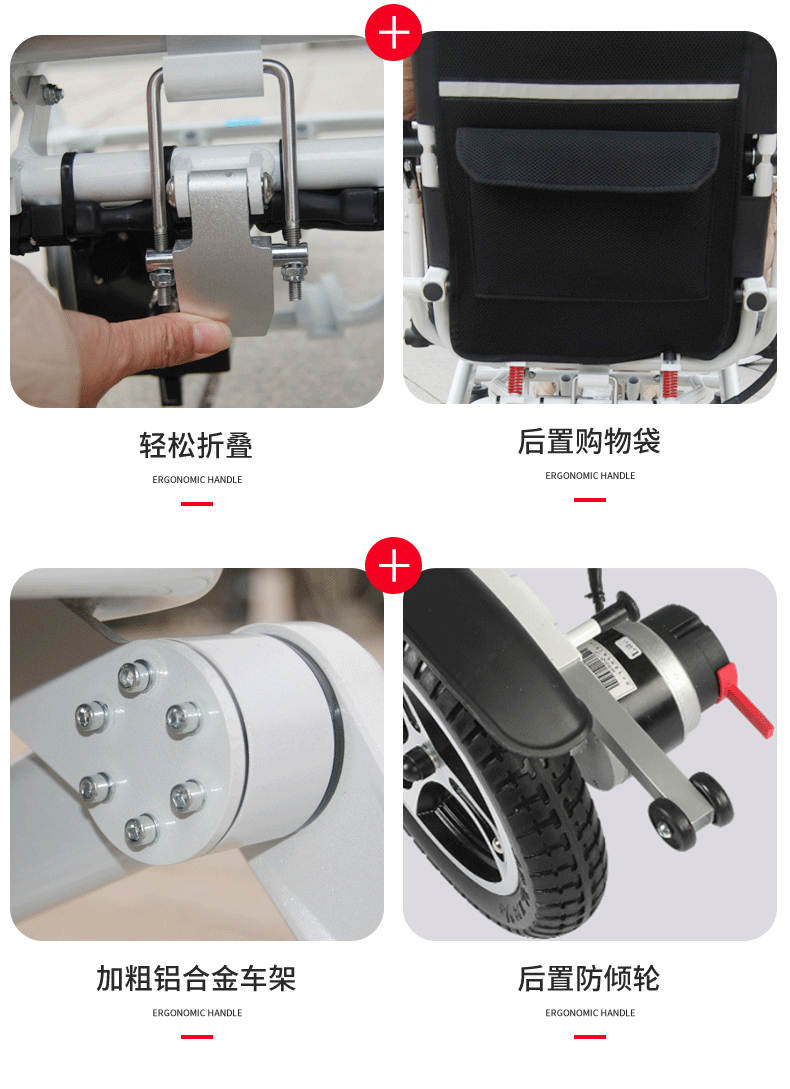 轻松折叠
ERGONOMIC HANDLE

后置购物袋
ERGONOMIC HANDLE

加粗铝合金车架
ERGONOMIC HANDLE

后置防倾轮
ERGONOMIC HANDLE