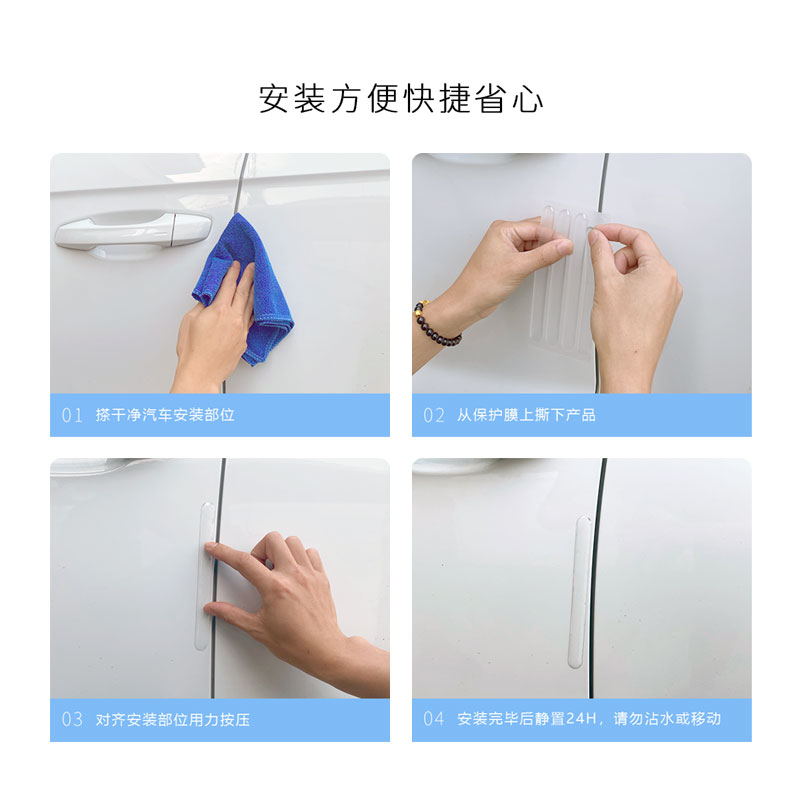 安装方便快捷省心

01 搽干净汽车安装部位

02 从保护膜上撕下产品

03 对齐安装部位用力按压

04 安装完毕后静置24H，请勿沾水或移动