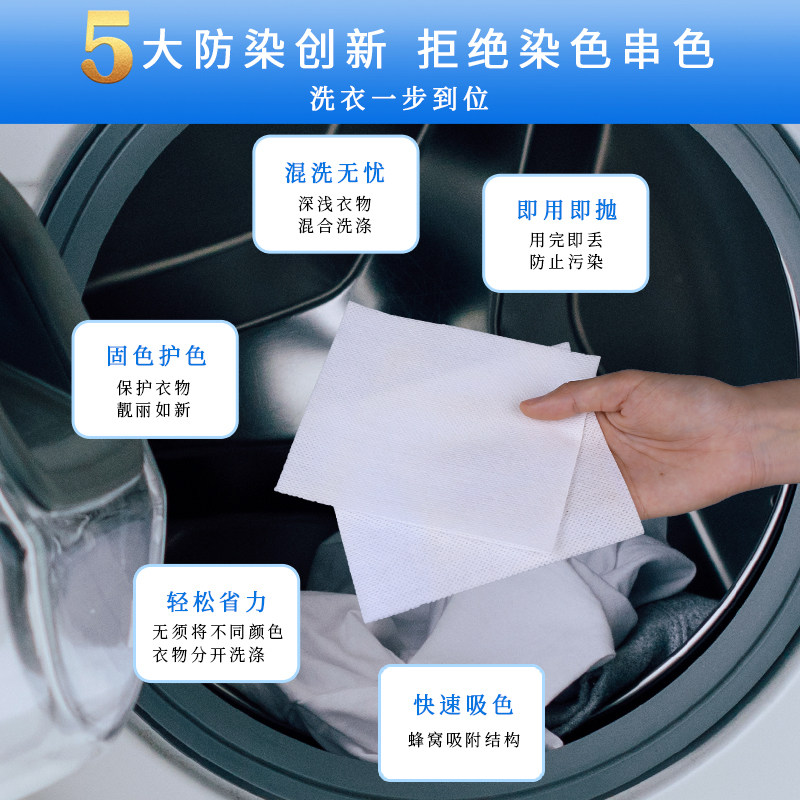 5大防染创新 拒绝染色串色
洗衣一步到位

混洗无忧
深浅衣物
混合洗涤

即用即抛
用完即丢
防止污染

固色护色
保护衣物
靓丽如新

轻松省力
无须将不同颜色
衣物分开洗涤

快速吸色
蜂窝吸附结构