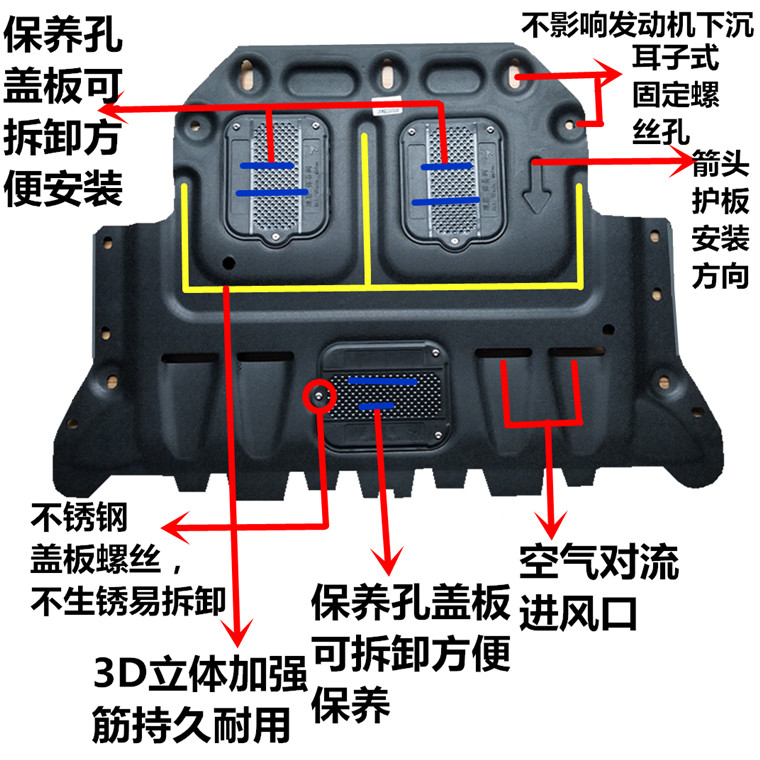 保养孔盖板可拆卸方便安装

不影响发动机下沉

耳子式固定螺丝孔

箭头护板安装方向

不锈钢盖板螺丝，不生锈易拆卸

3D立体加强筋持久耐用

保养孔盖板可拆卸方便保养

空气对流进风口