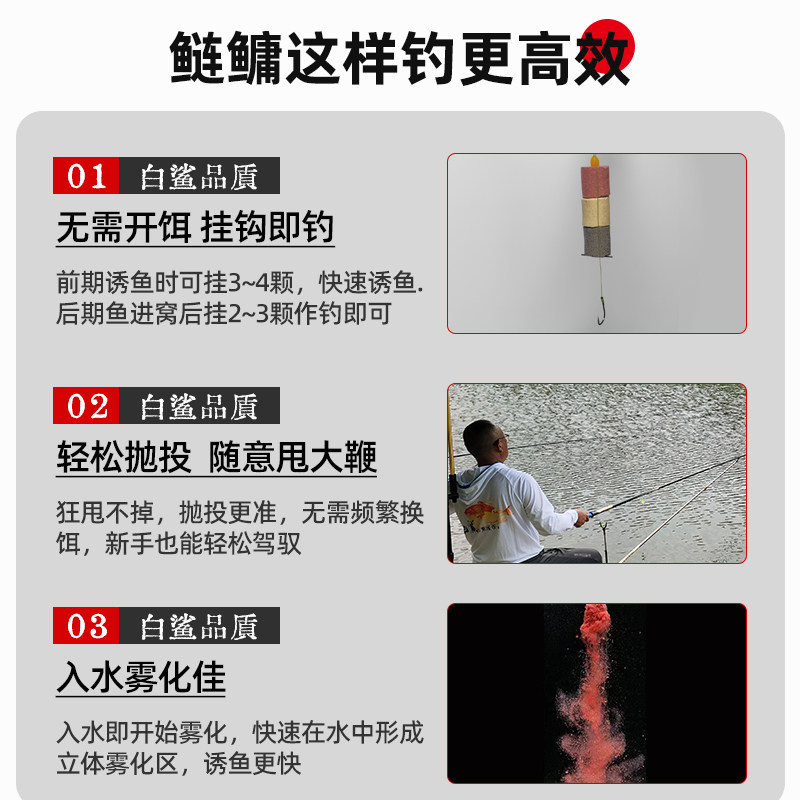 鲢鳙这样钓更高效

01 白鲨品质

无需开饵 挂钩即钓

前期诱鱼时可挂3~4颗，快速诱鱼.
后期鱼进窝后挂2~3颗作钓即可

02 白鲨品质

轻松抛投 随意甩大鞭

狂甩不掉，抛投更准，无需频繁换饵，新手也能轻松驾驭

03 白鲨品质

入水雾化佳

入水即开始雾化，快速在水中形成立体雾化区，诱鱼更快