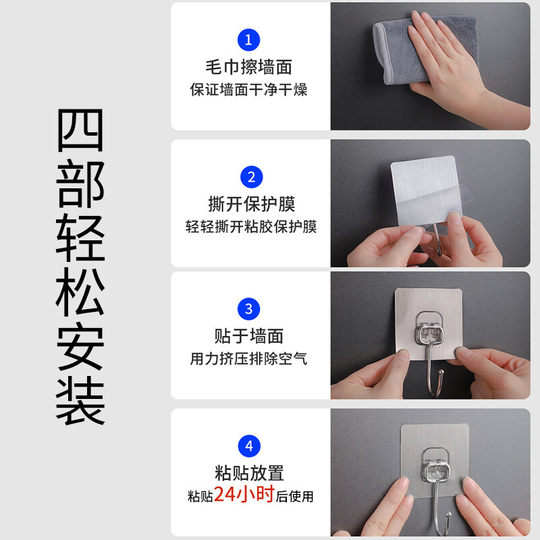 四部轻松安装

1
毛巾擦墙面
保证墙面干净干燥

2
撕开保护膜
轻轻撕开粘胶保护膜

3
贴于墙面
用力挤压排除空气

4
粘贴放置
粘贴24小时后使用