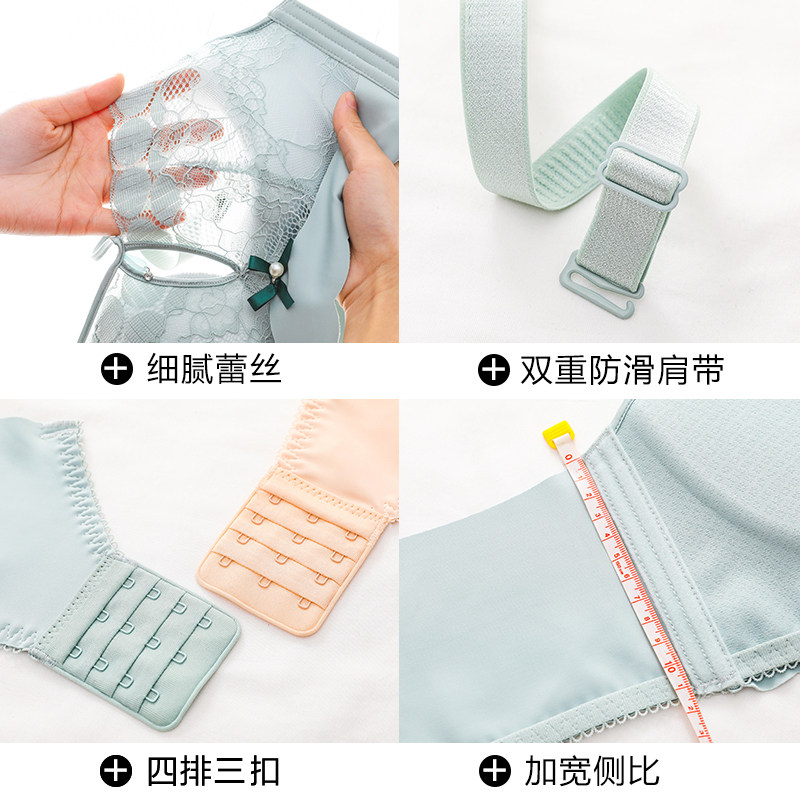 细腻蕾丝

双重防滑肩带

四排三扣

加宽侧比