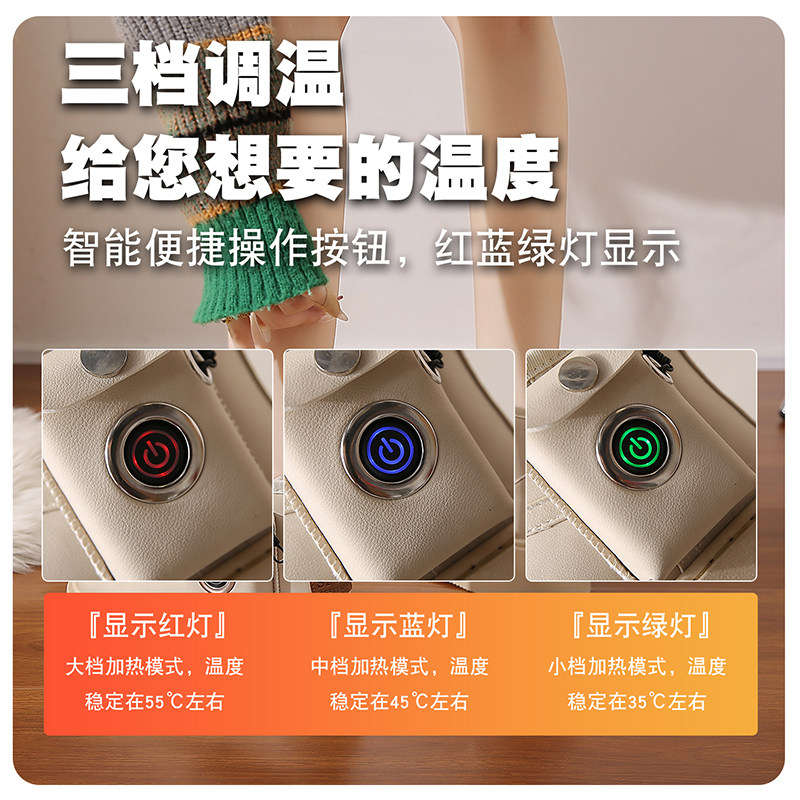 三档调温
给您想要的温度
智能便捷操作按钮，红蓝绿灯显示

『显示红灯』
大档加热模式，温度稳定在55℃左右

『显示蓝灯』
中档加热模式，温度稳定在45℃左右

『显示绿灯』
小档加热模式，温度稳定在35℃左右