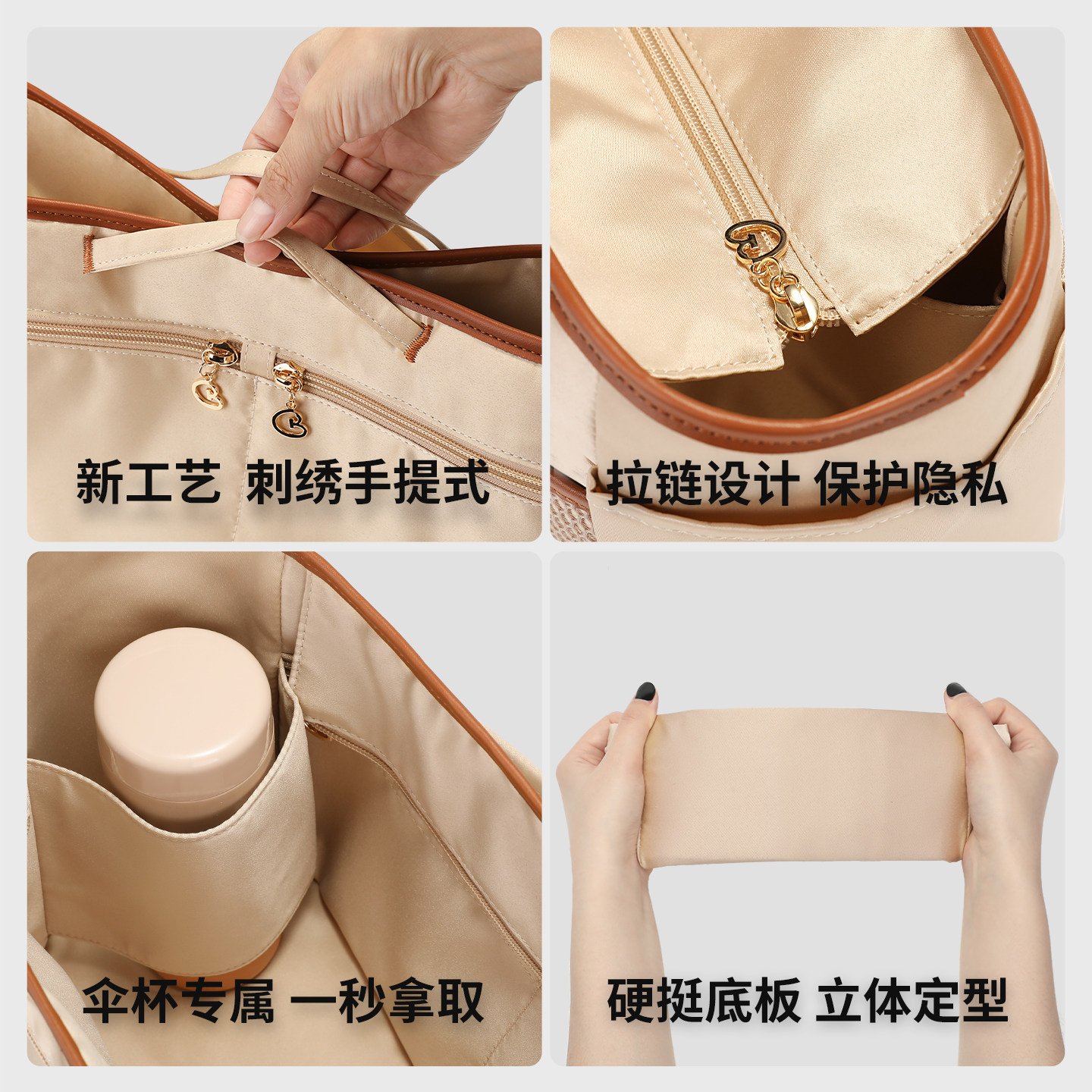 新工艺 刺绣手提式

拉链设计 保护隐私

伞杯专属 一秒拿取

硬挺底板 立体定型