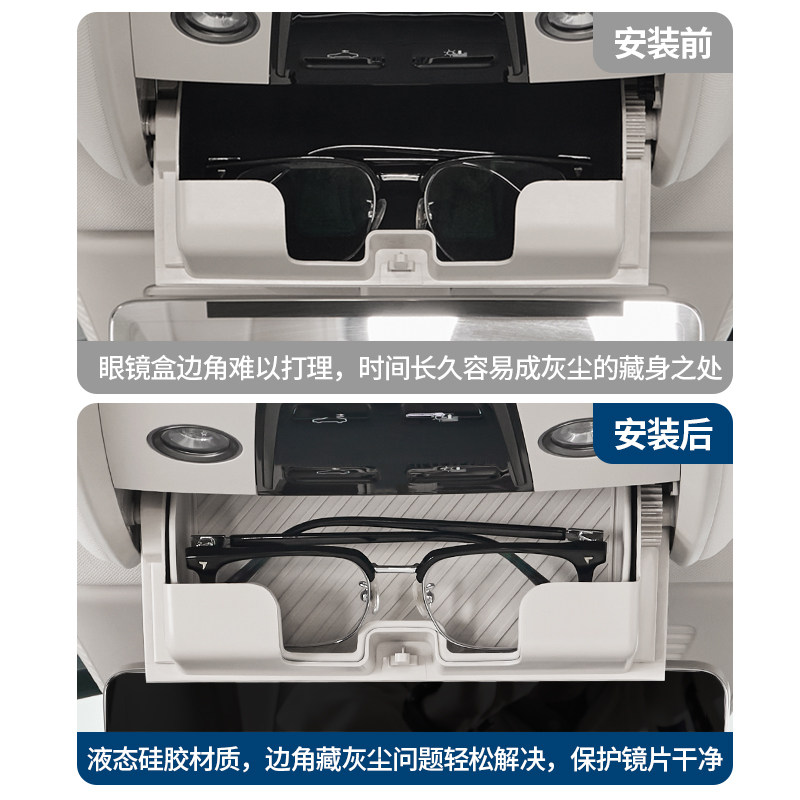 安装前

眼镜盒边角难以打理，时间长久容易成灰尘的藏身之处

安装后

液态硅胶材质，边角藏灰尘问题轻松解决，保护镜片干净