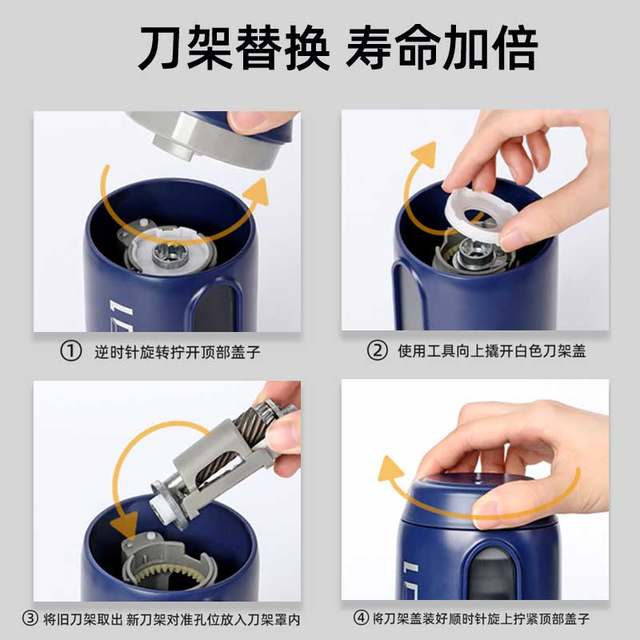 刀架替换 寿命加倍

① 逆时针旋转拧开顶部盖子

② 使用工具向上撬开白色刀架盖

③ 将旧刀架取出 新刀架对准孔位放入刀架罩内

④ 将刀架盖装好顺时针旋上拧紧顶部盖子