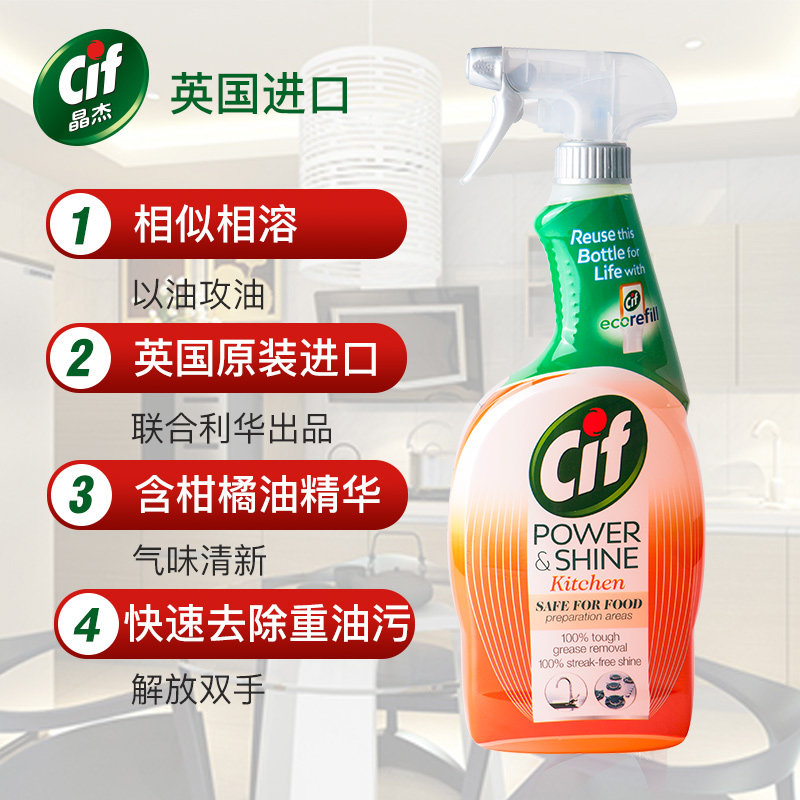 Cif 晶杰

英国进口

1 相似相溶

以油攻油

2 英国原装进口

联合利华出品

3 含柑橘油精华

气味清新

4 快速去除重油污

解放双手

Reuse this Bottle for Life with Cif ecorefill

Cif

POWER & SHINE

Kitchen

SAFE FOR FOOD preparation areas

100% tough grease removal

100% streak-free shine