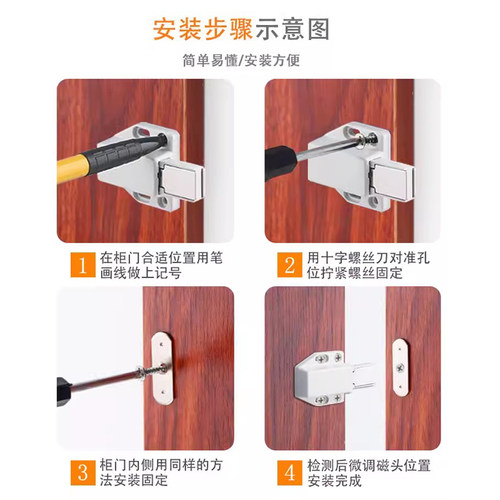 安装步骤示意图

简单易懂/安装方便

1 在柜门合适位置用笔画线做上记号

2 用十字螺丝刀对准孔位拧紧螺丝固定

3 柜门内侧用同样的方法安装固定

4 检测后微调磁头位置安装完成