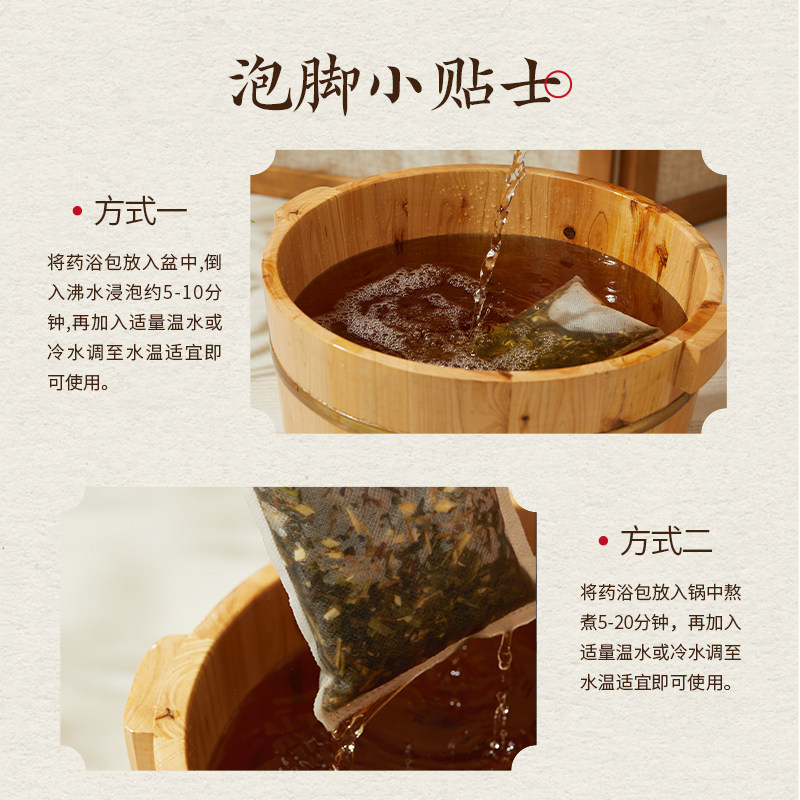 泡脚小贴士

• 方式一

将药浴包放入盆中,倒入沸水浸泡约5-10分钟,再加入适量温水或冷水调至水温适宜即可使用。

• 方式二

将药浴包放入锅中熬煮5-20分钟，再加入适量温水或冷水调至水温适宜即可使用。