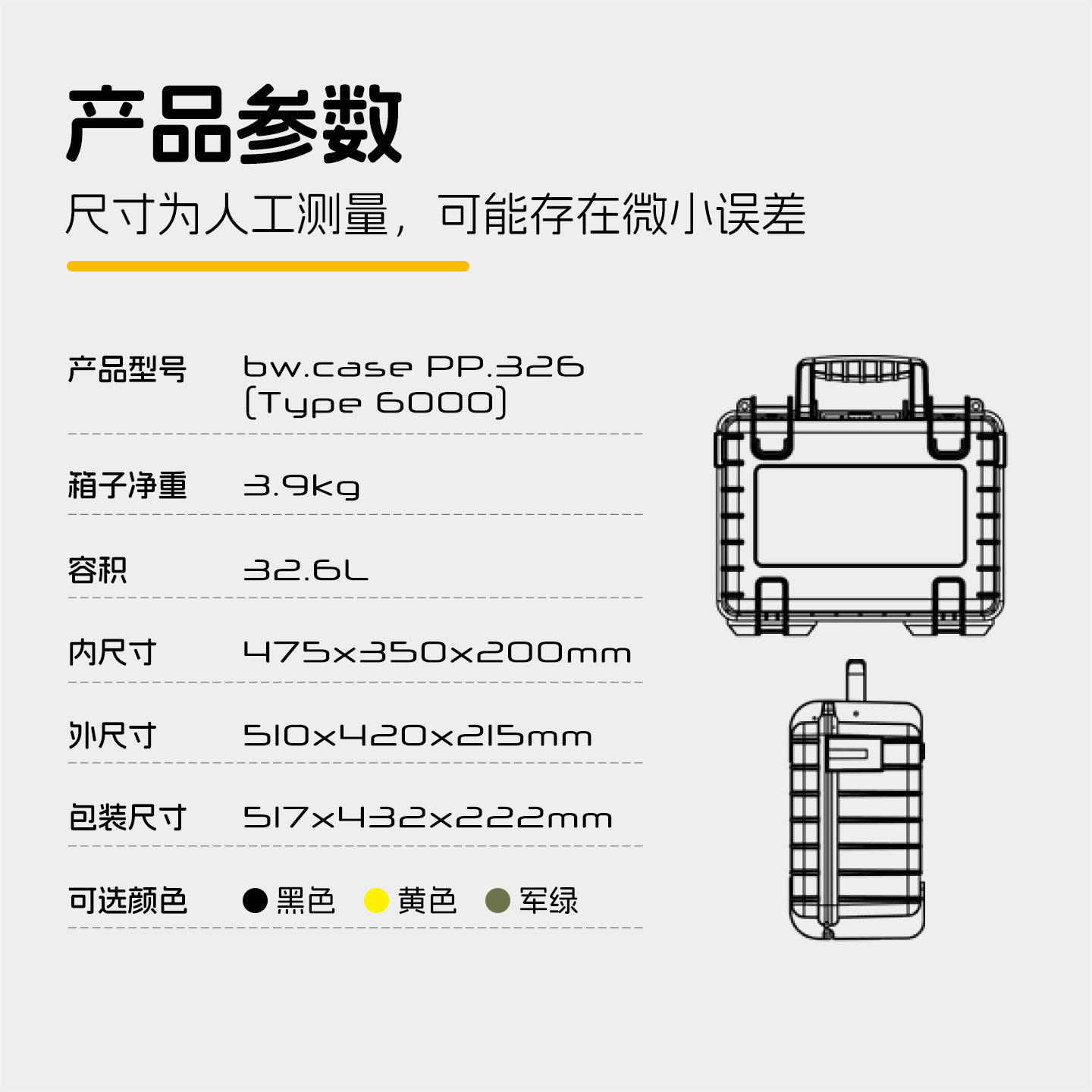 产品参数

尺寸为人工测量，可能存在微小误差

| 产品型号 | bw.case PP.326 (Type 6000) |
|---|---|
| 箱子净重 | 3.9kg |
| 容积 | 32.6L |
| 内尺寸 | 475x350x200mm |
| 外尺寸 | 510x420x215mm |
| 包装尺寸 | 517x432x222mm |
| 可选颜色 | 黑色 黄色 军绿 |