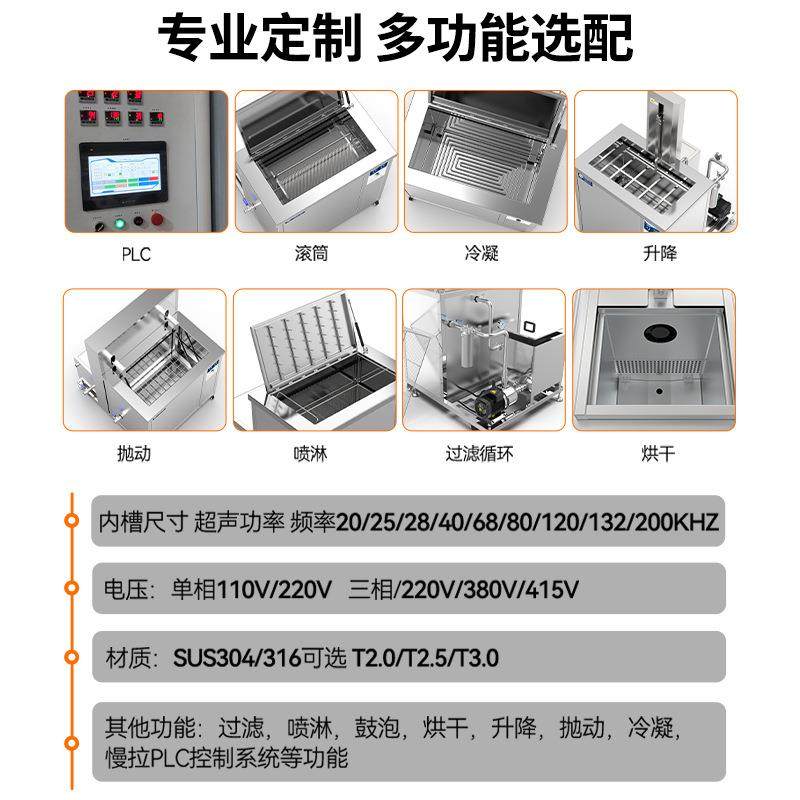 专业定制 多功能选配

PLC

滚筒

冷凝

升降

抛动

喷淋

过滤循环

烘干

内槽尺寸 超声功率 频率20/25/28/40/68/80/120/132/200KHZ

电压：单相110V/220V 三相/220V/380V/415V

材质：SUS304/316可选 T2.0/T2.5/T3.0

其他功能：过滤，喷淋，鼓泡，烘干，升降，抛动，冷凝，慢拉PLC控制系统等功能