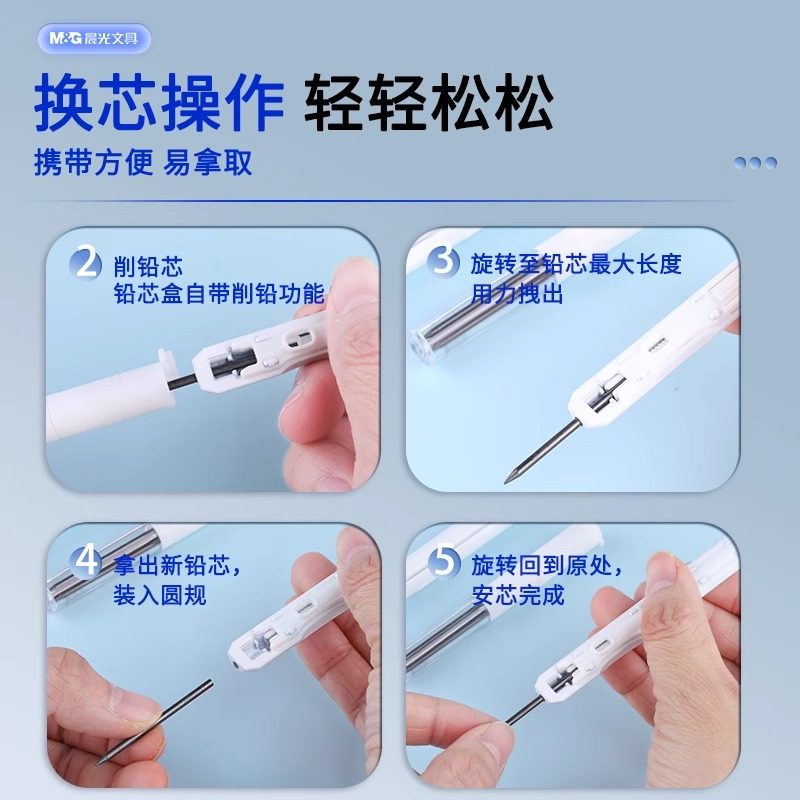 M&G 晨光文具

换芯操作 轻轻松松

携带方便 易拿取

2 削铅芯
铅芯盒自带削铅功能

3 旋转至铅芯最大长度
用力拽出

4 拿出新铅芯，
装入圆规

5 旋转回到原处，
安芯完成